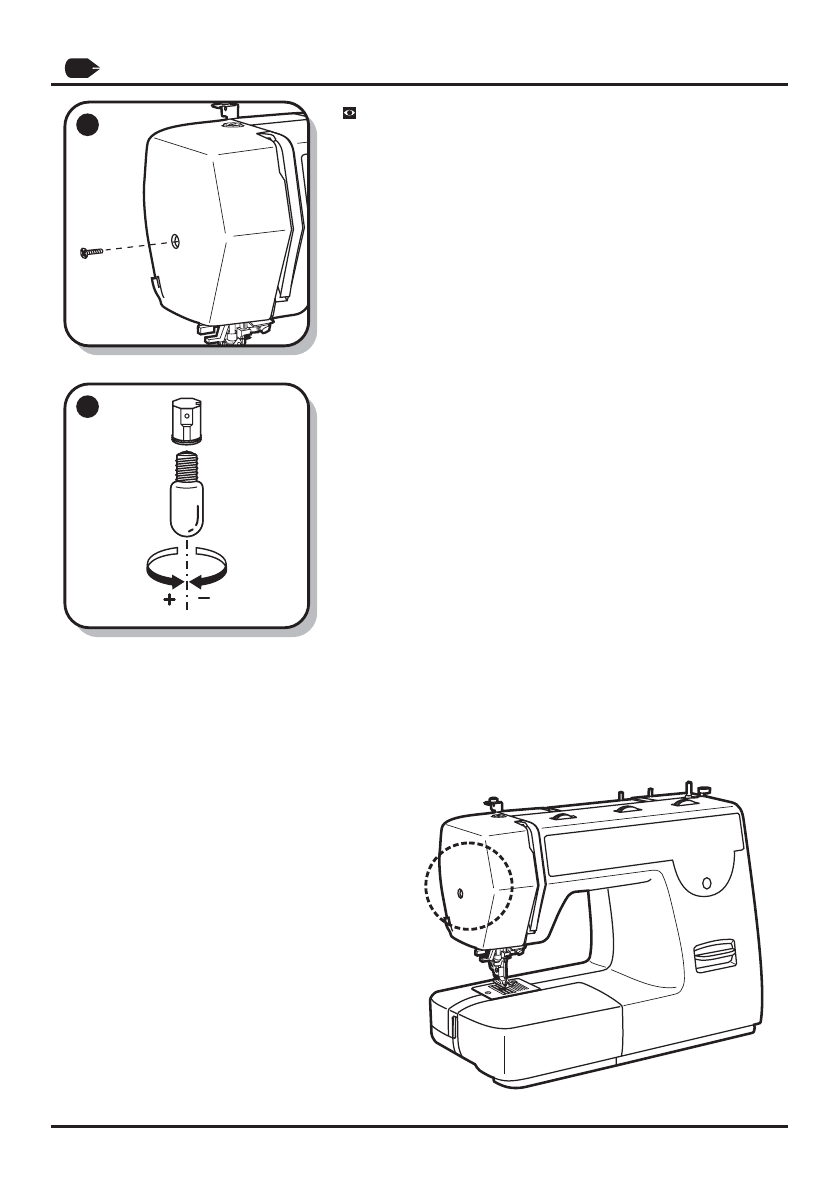 + −