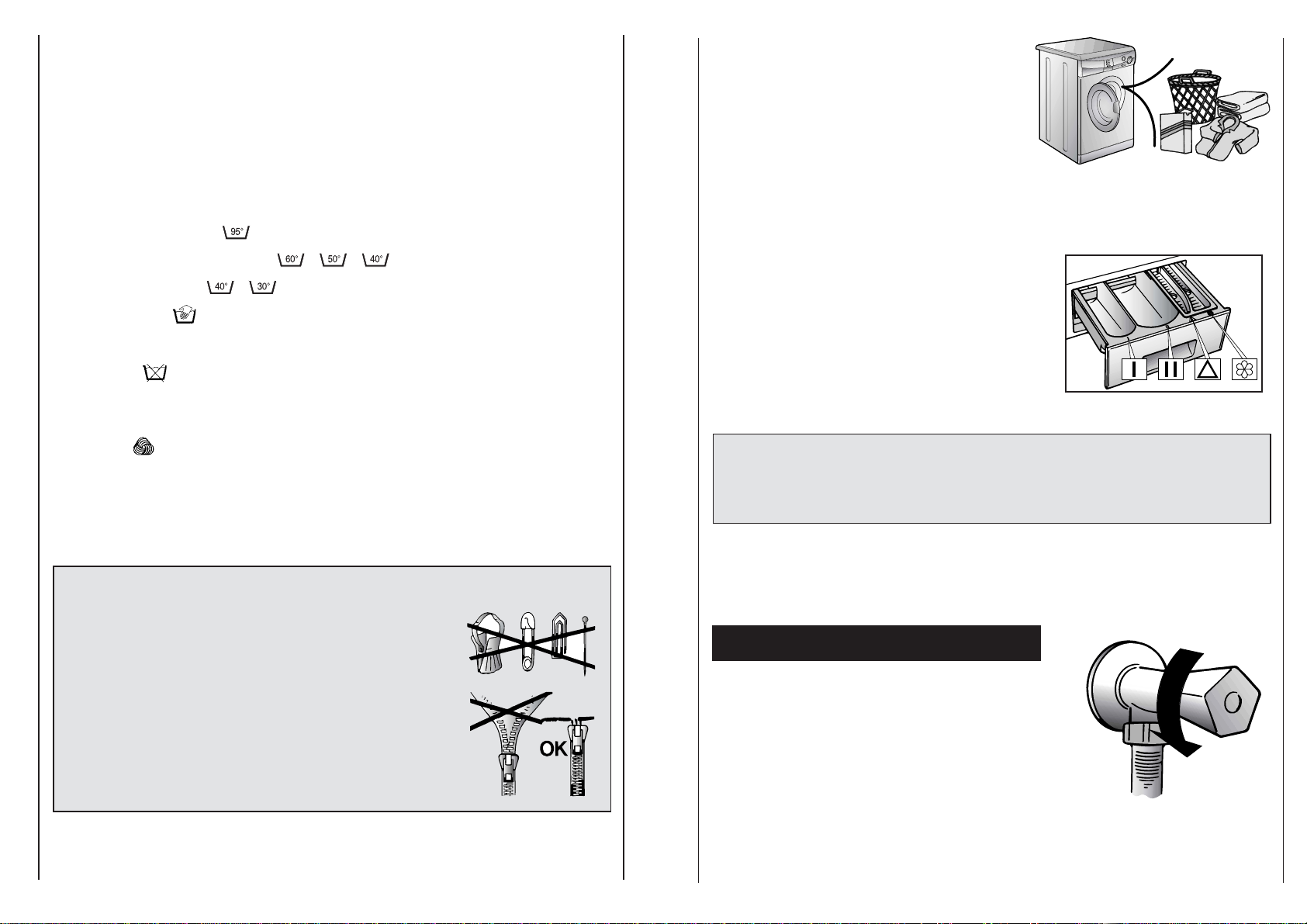 95°

60° 50° 40°

40° 30°

OK

I II