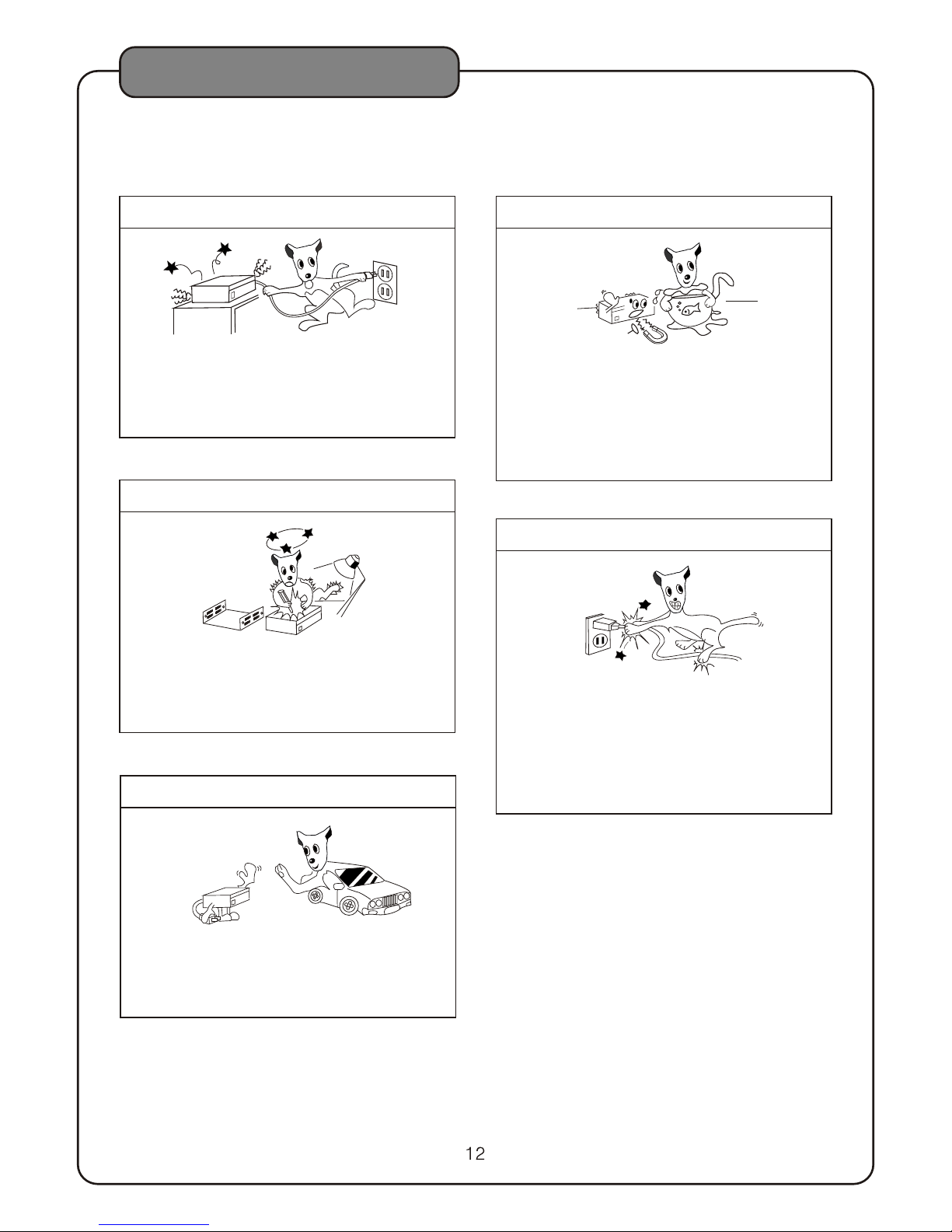 12