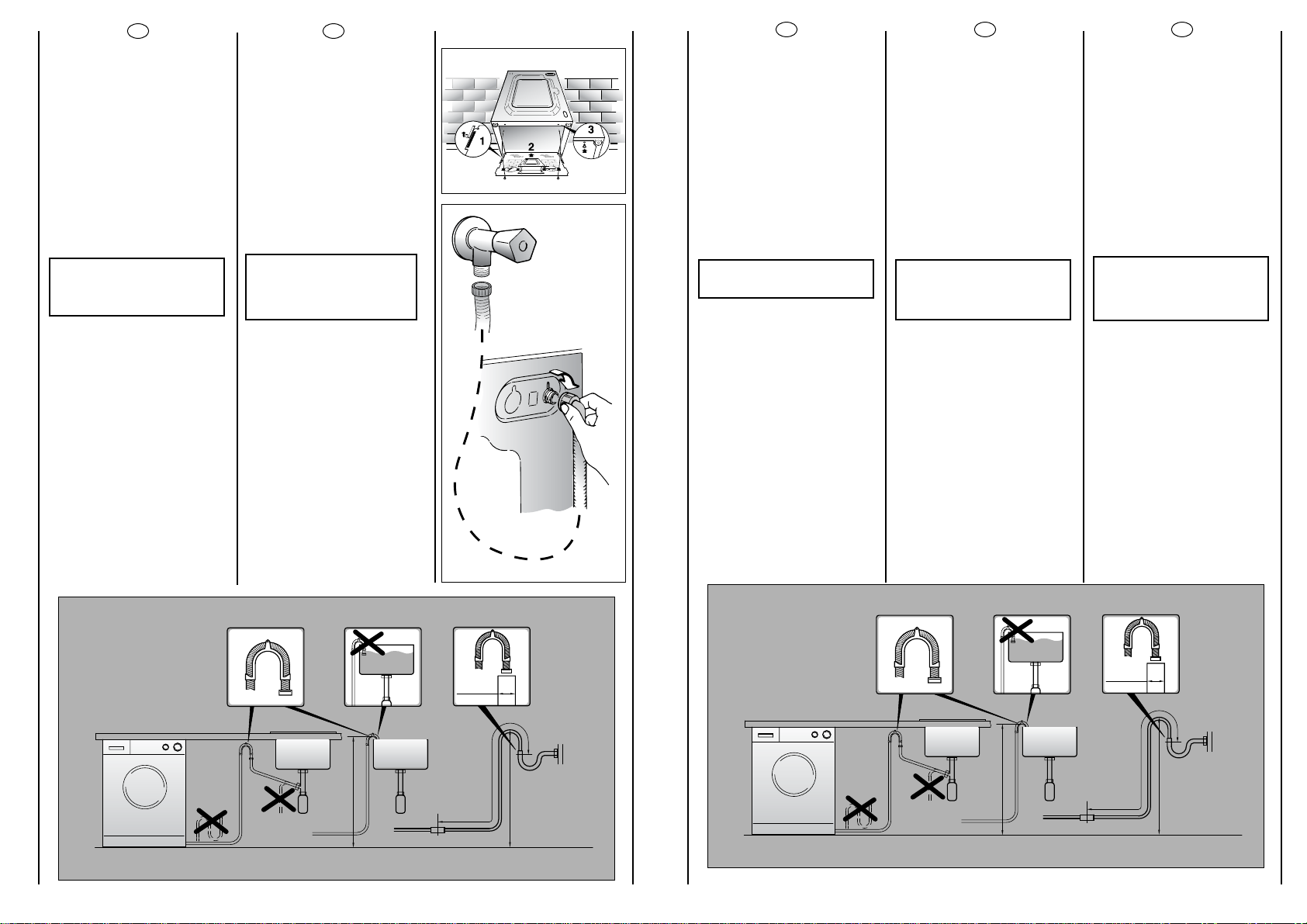 1
2
3