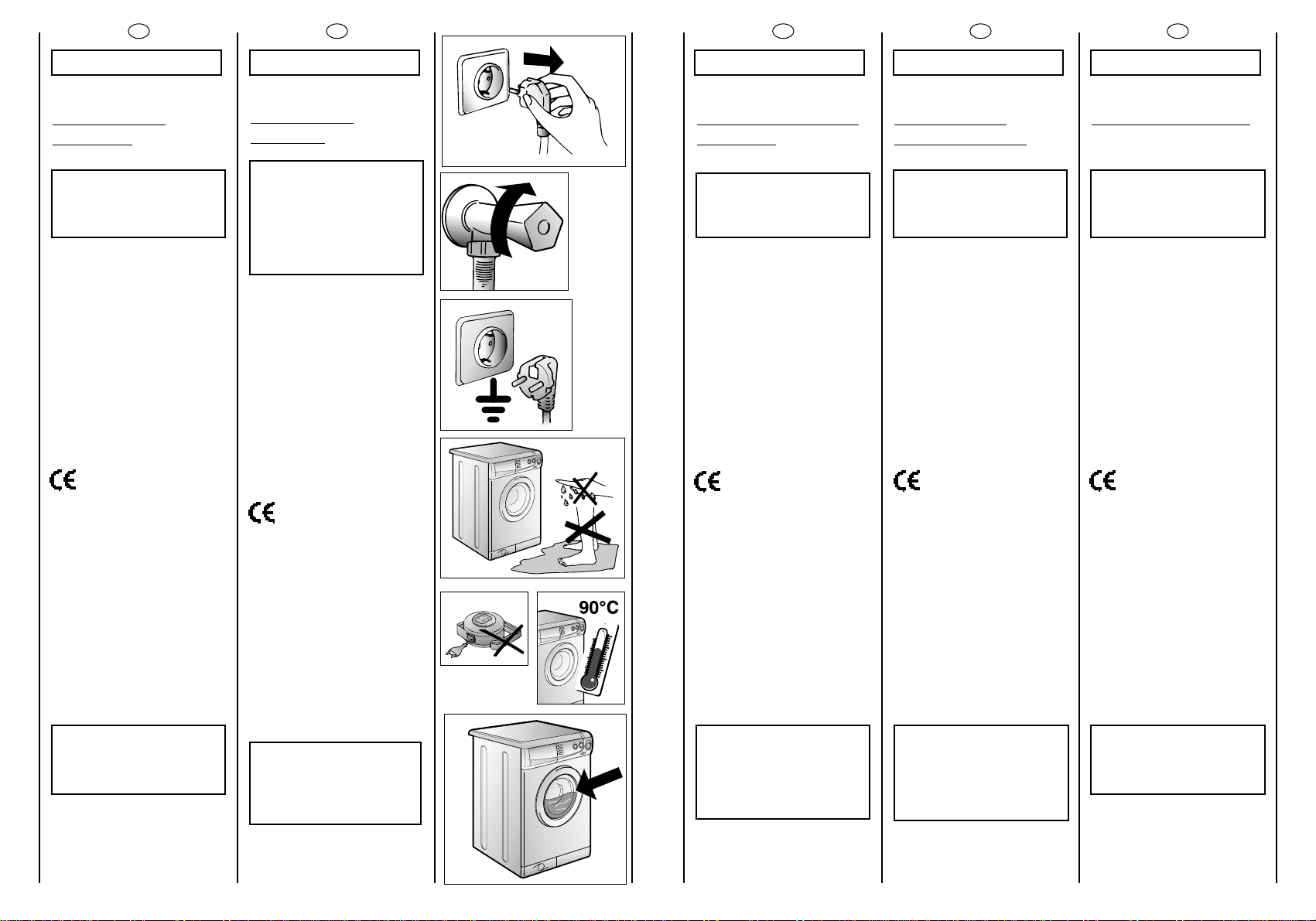 90°C