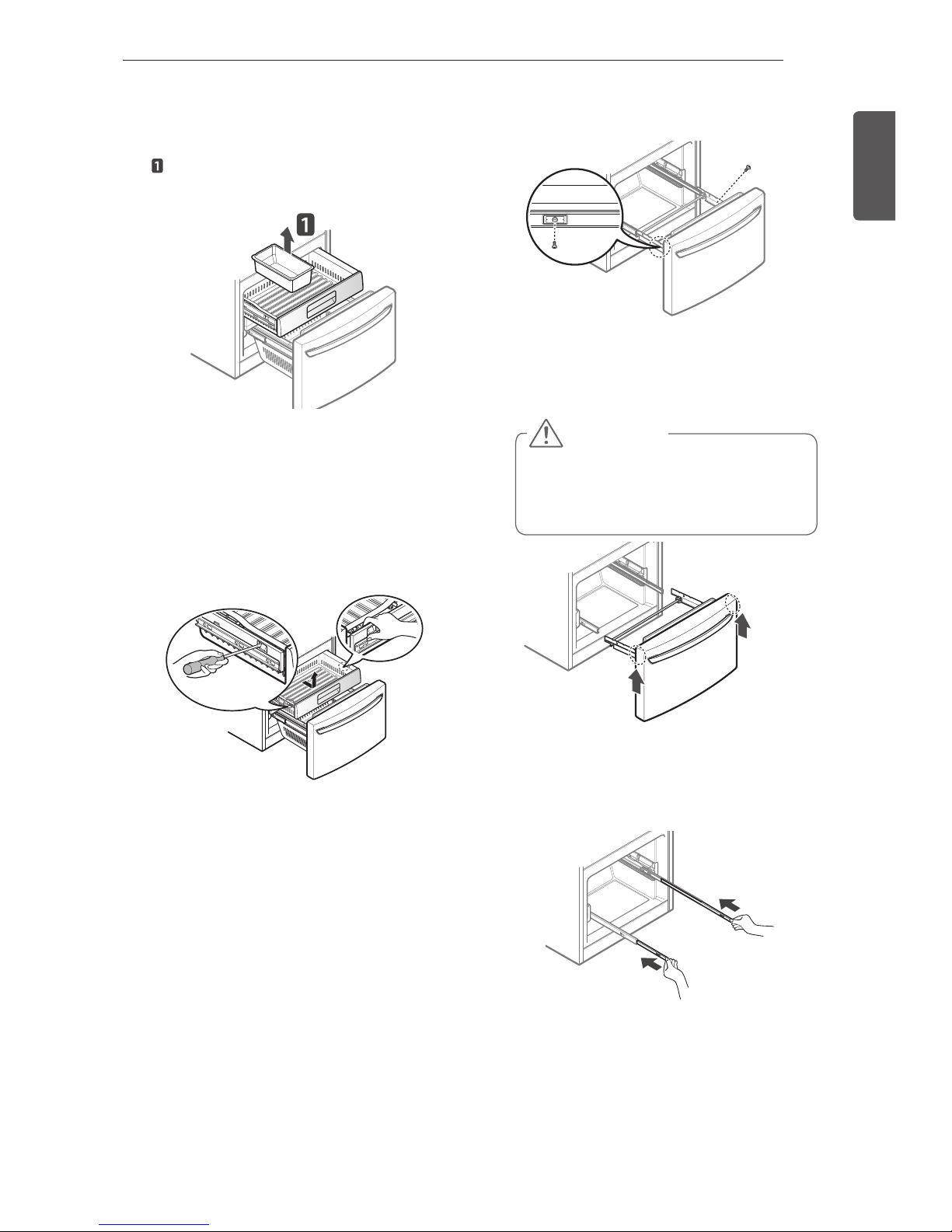 1

1