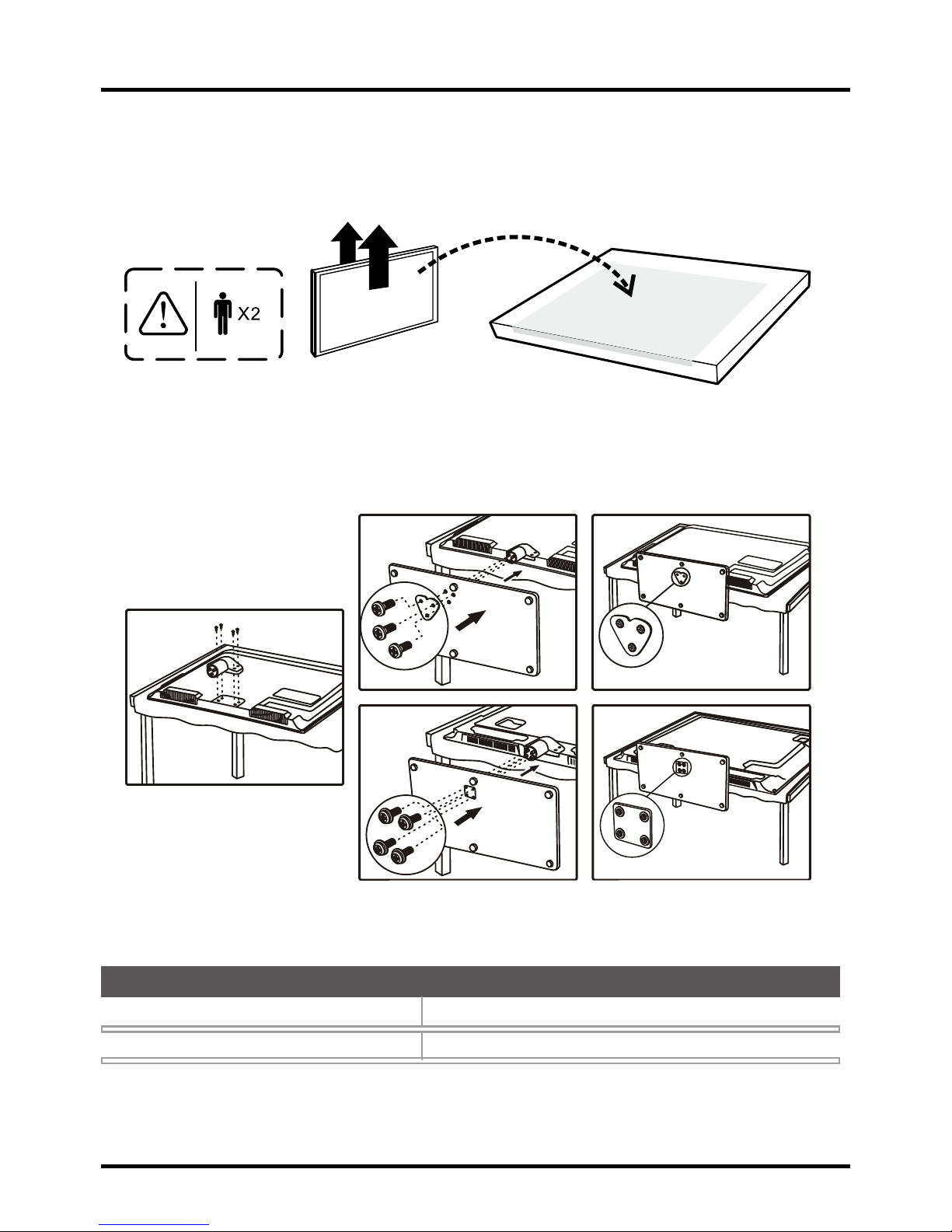 X2