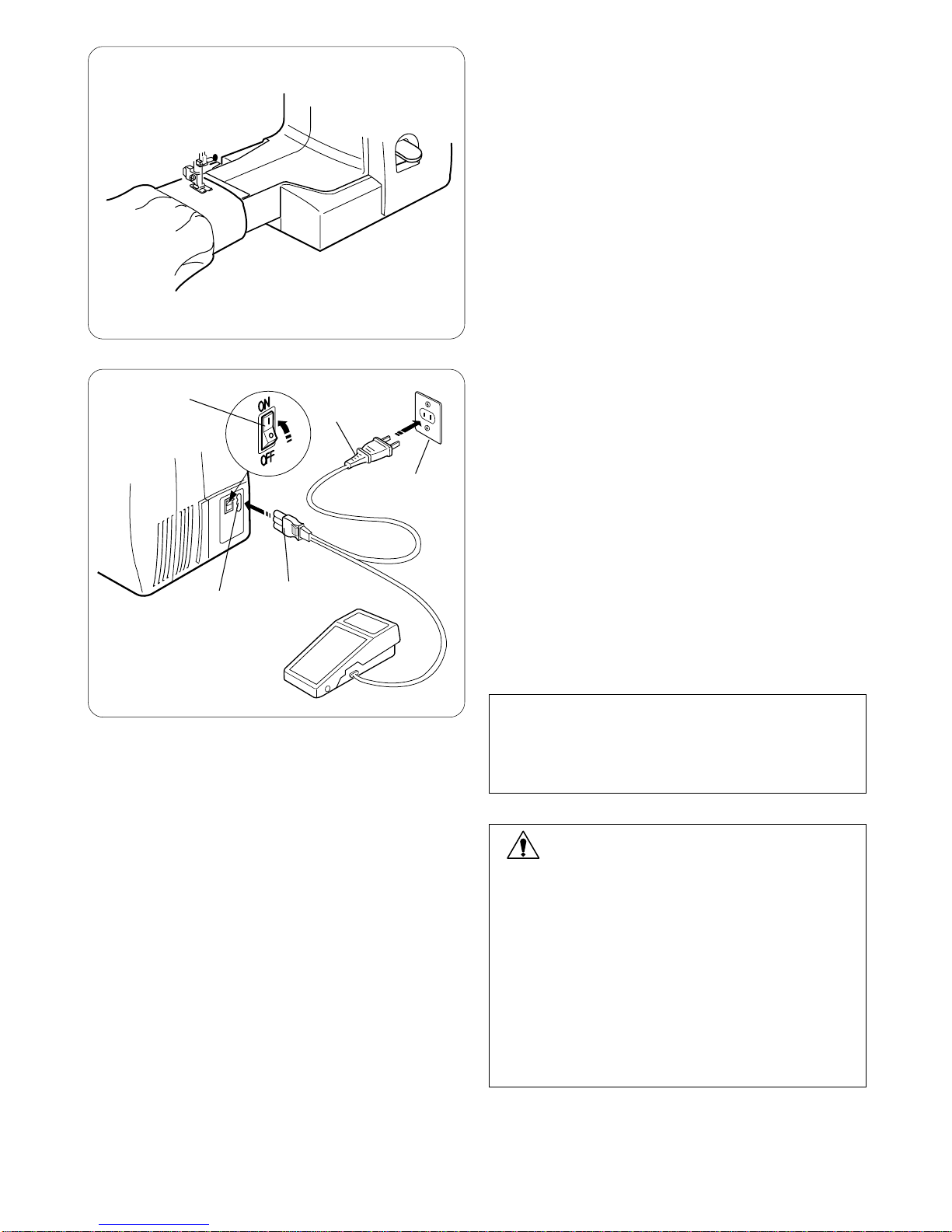 ON
OFF