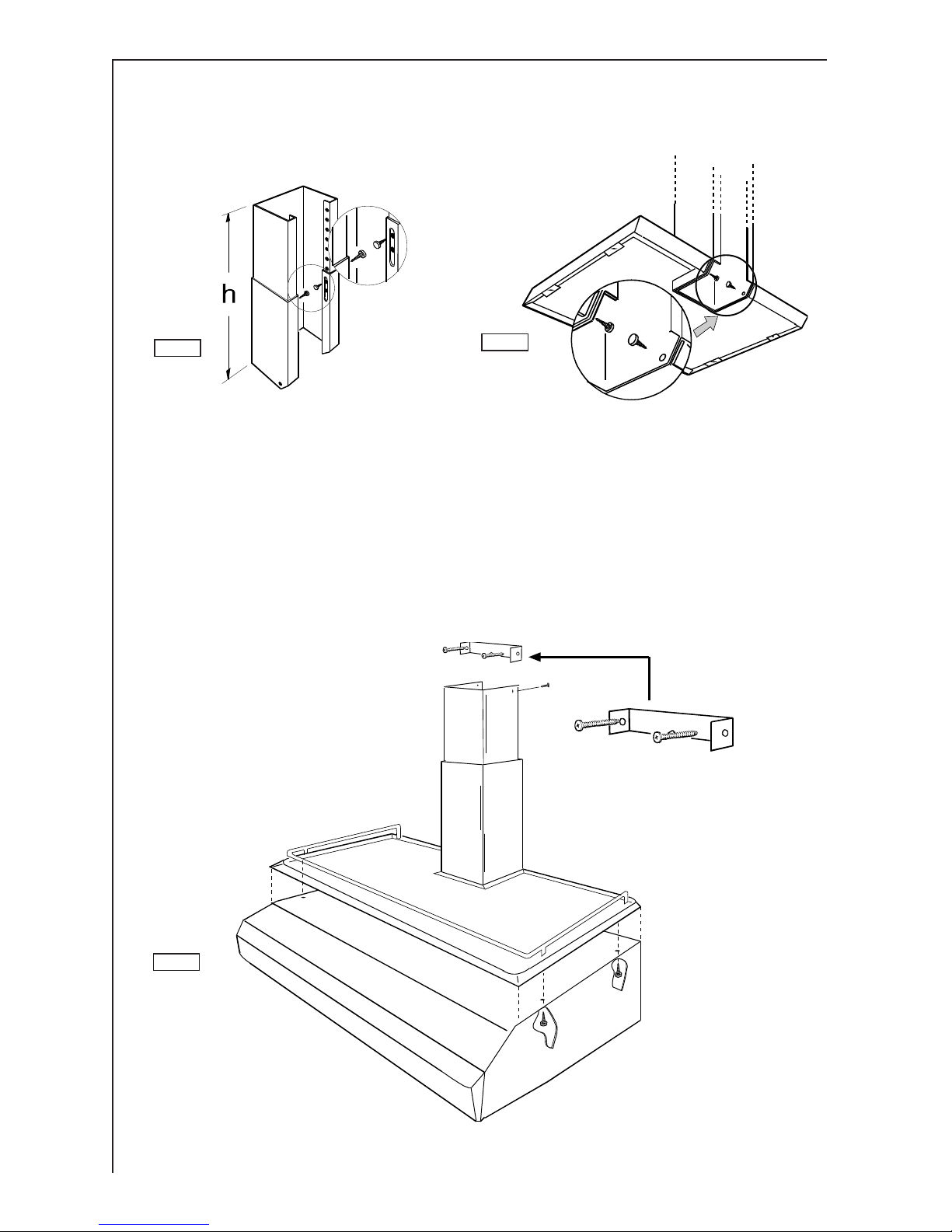 h