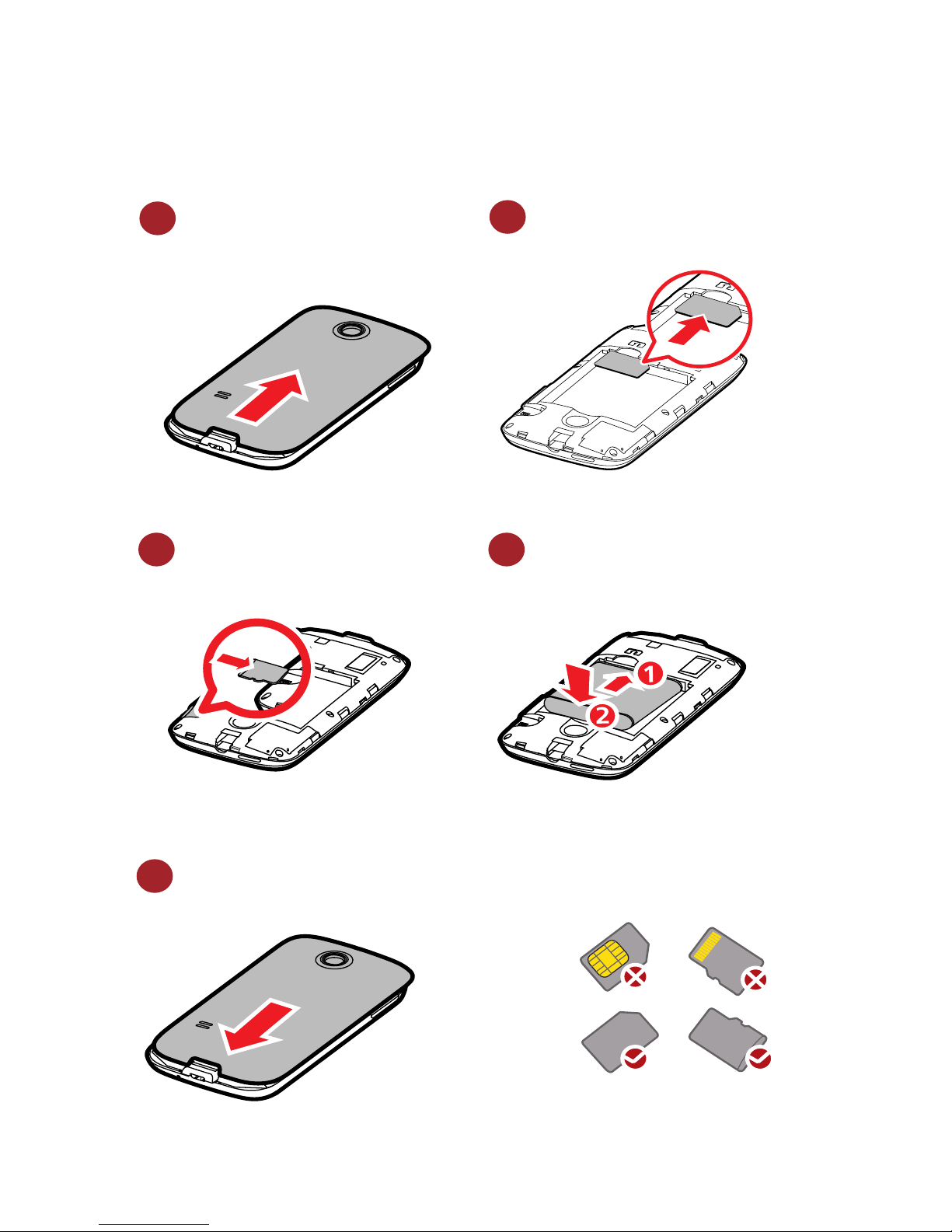 1

2