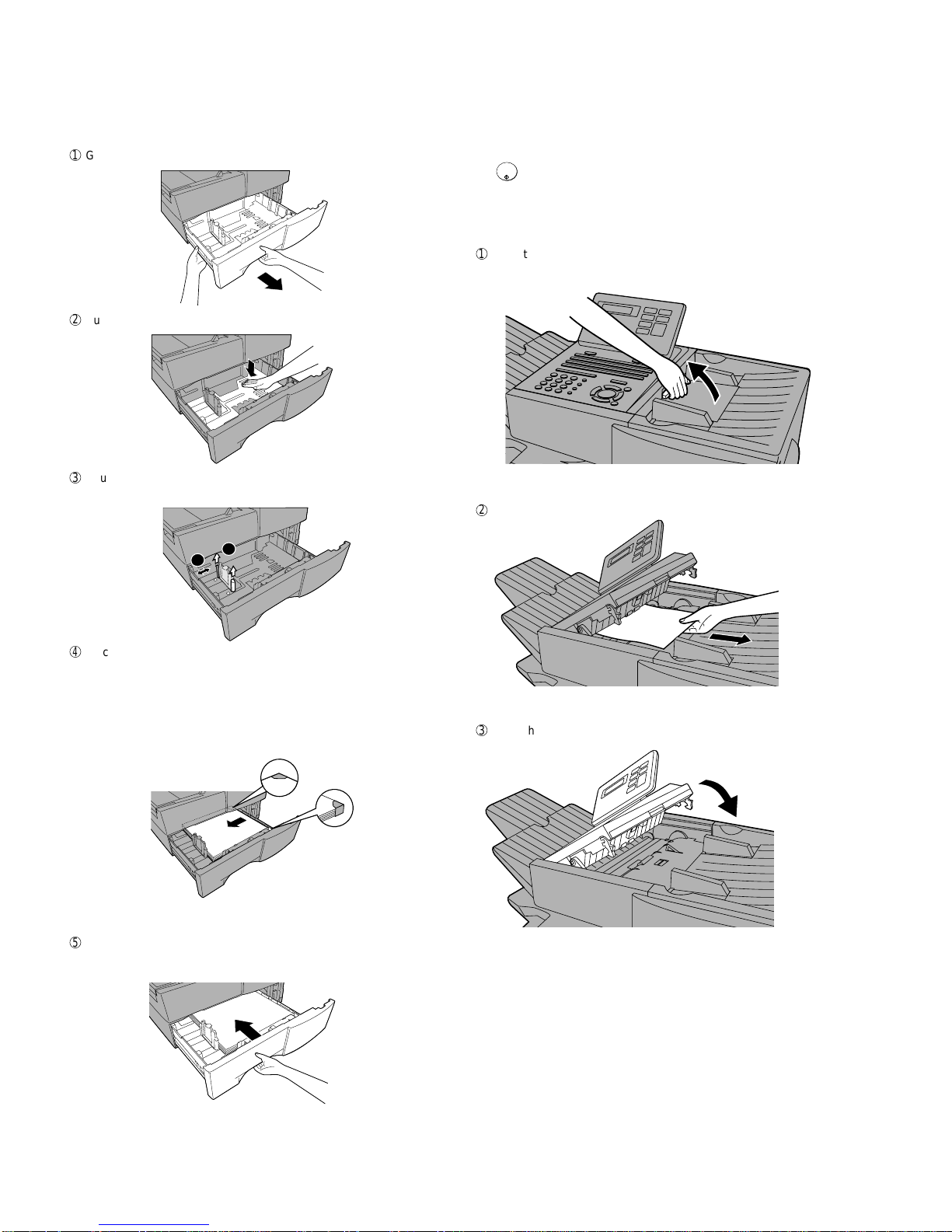 ① G

② u

③ u

④ c

⑤

①   t

②

③   h