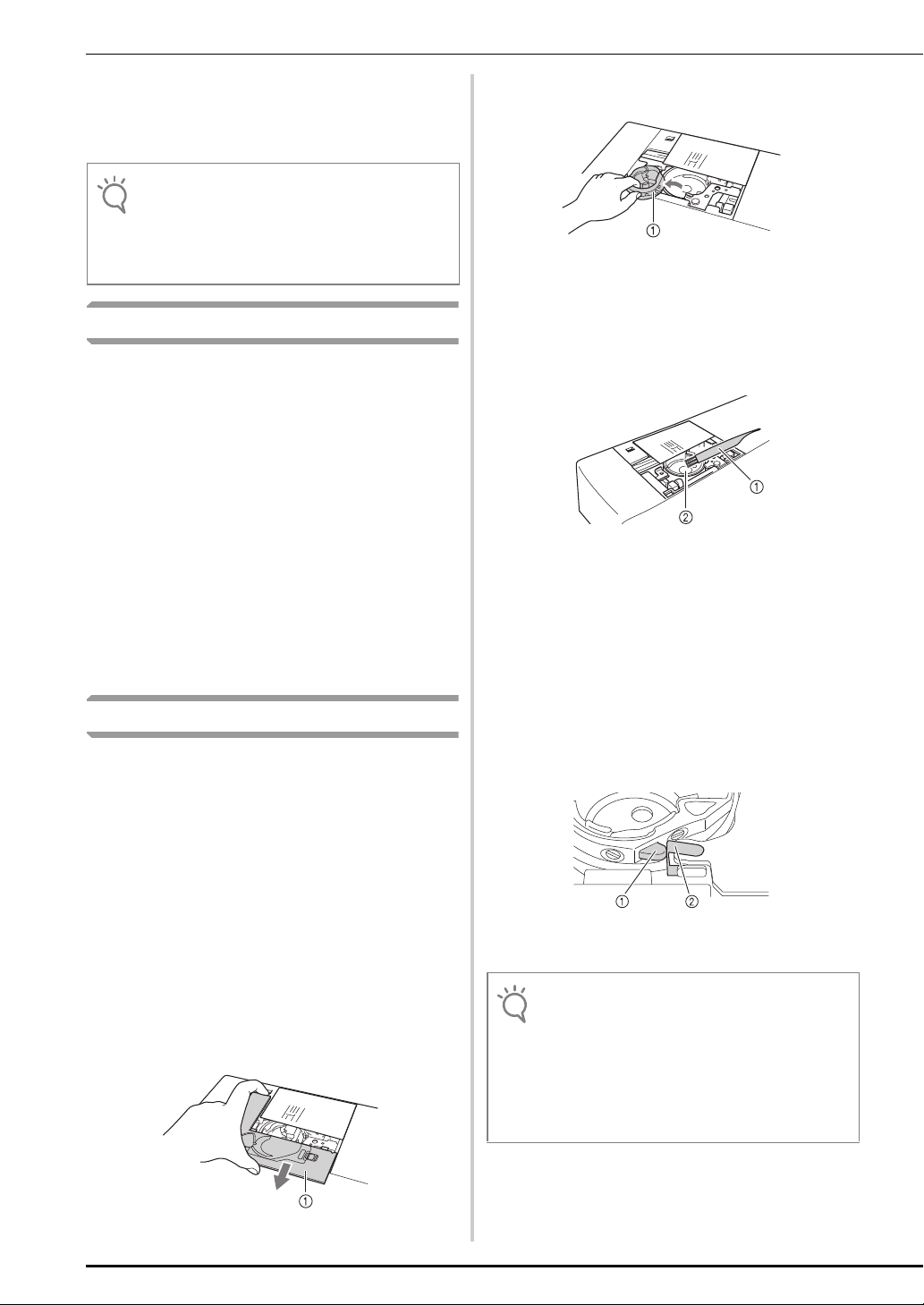 ①

①

②

①

②

①