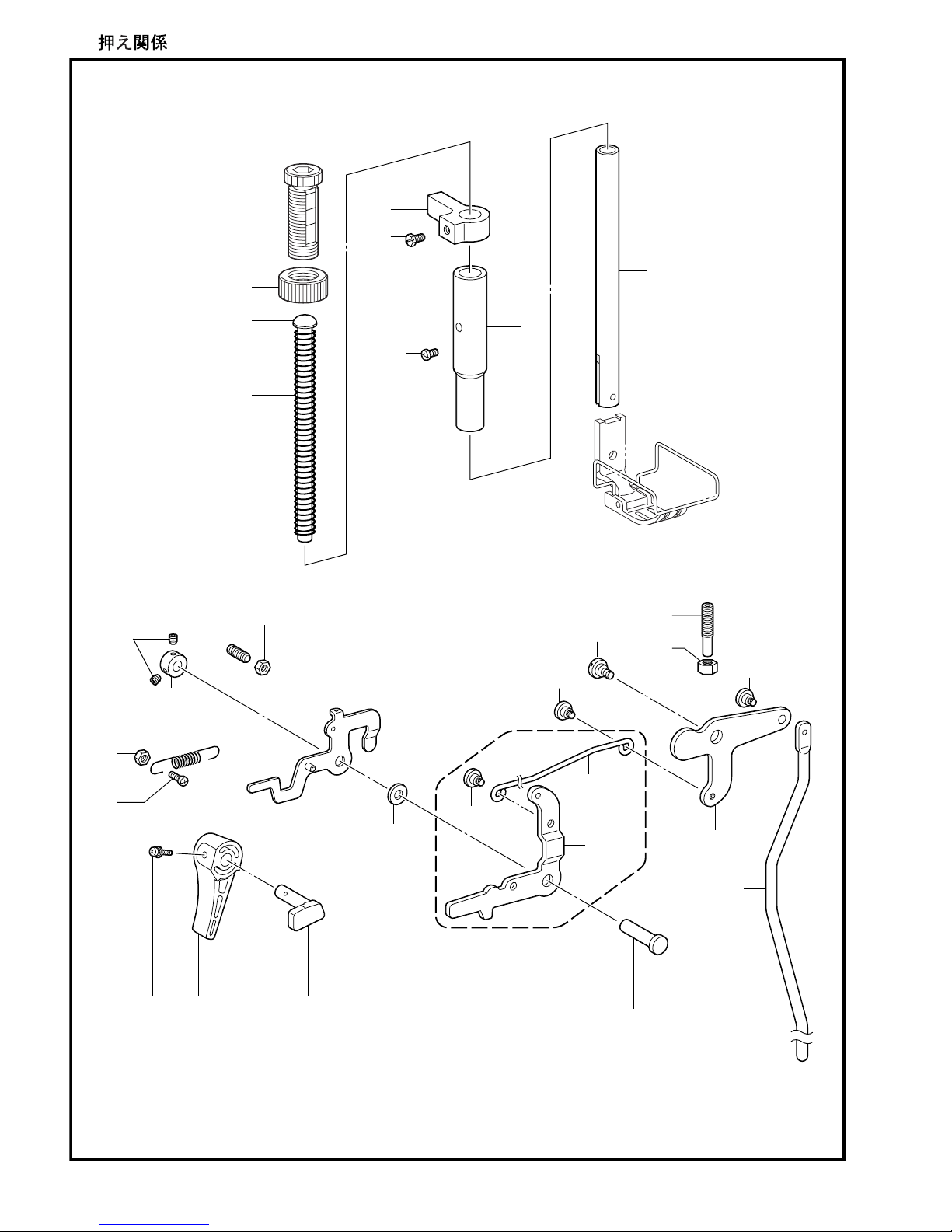 押え関係