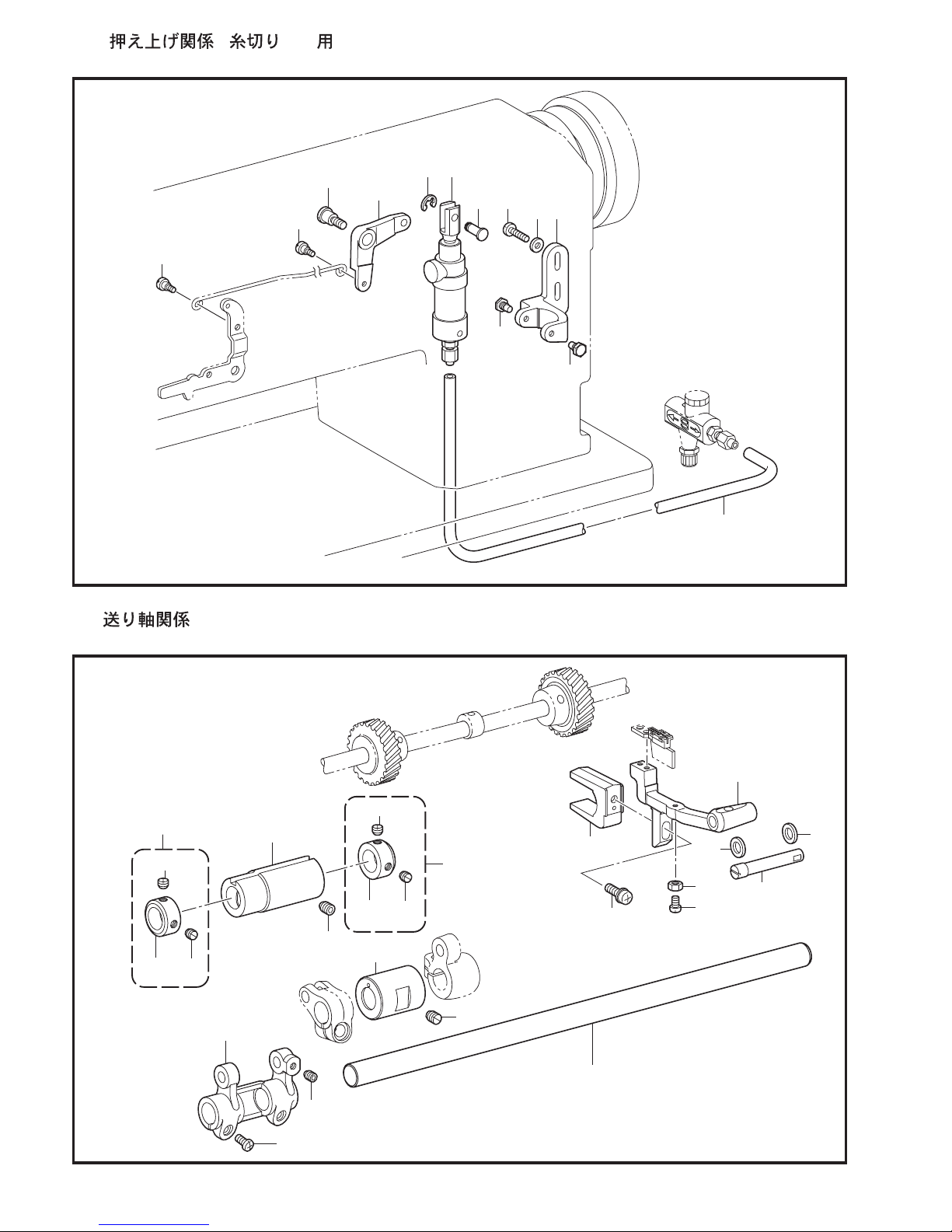 押え上げ関係　糸切り　　用

送り軸関係