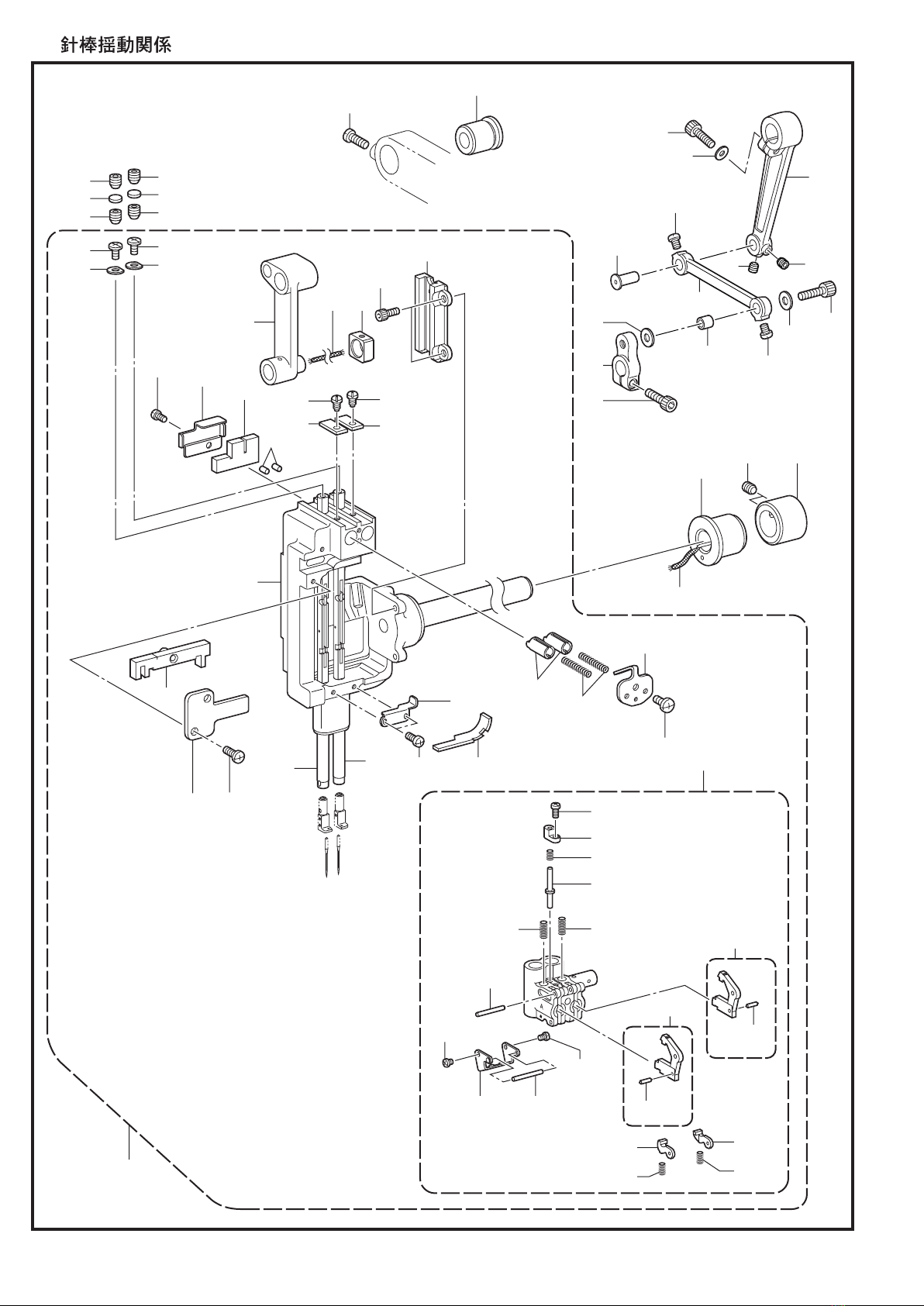 針棒揺動関係