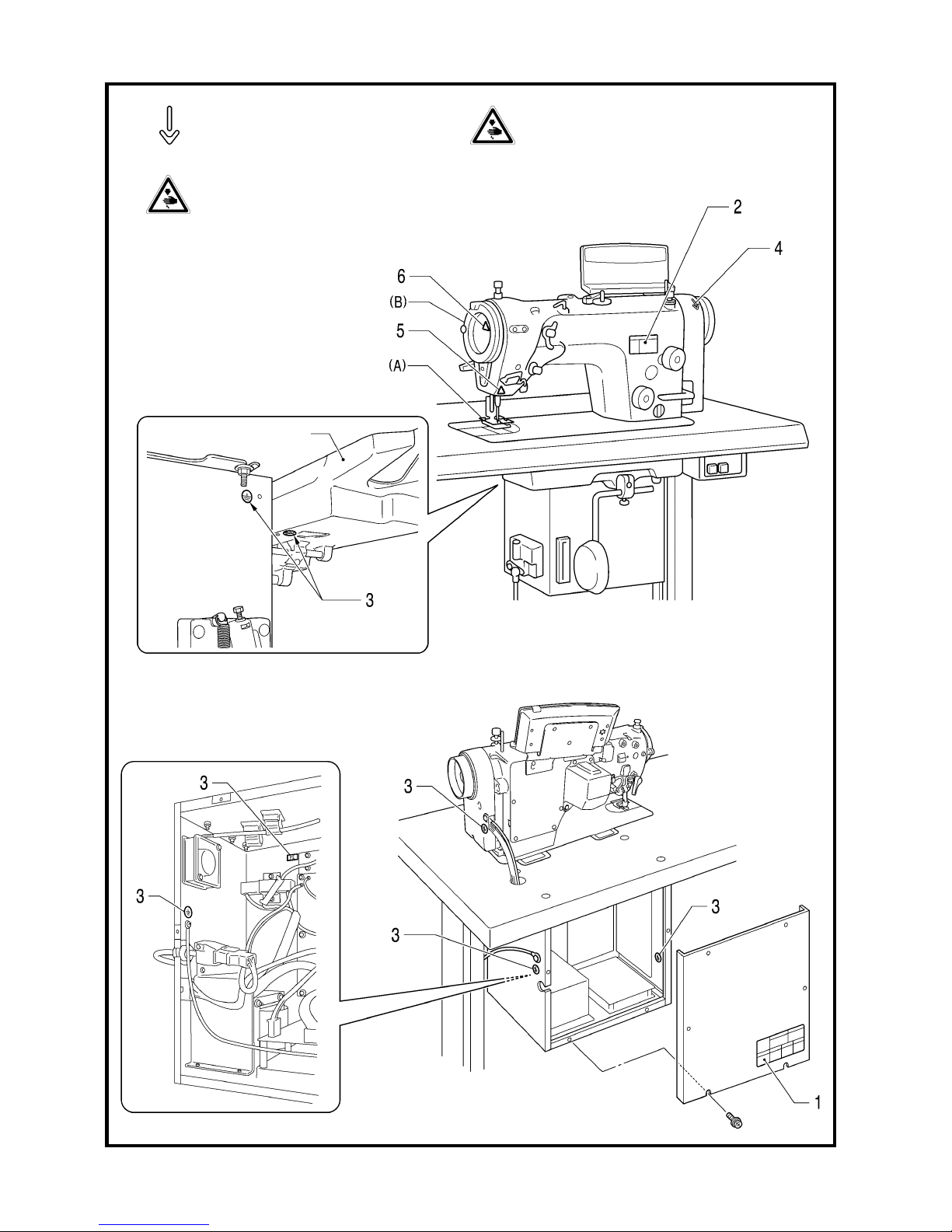 2
4
6
(B)
5
(A)
3
3
3
3
3
3
1