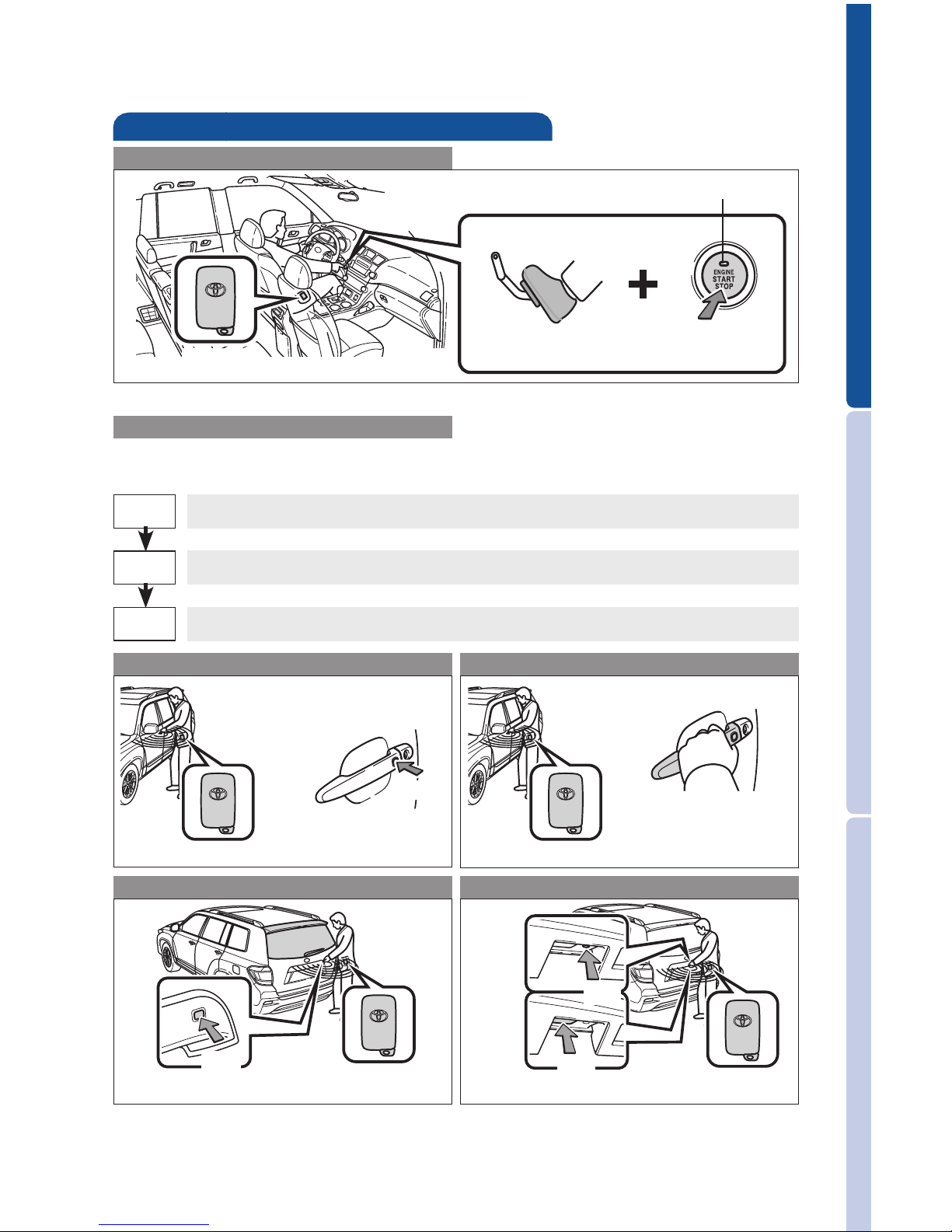 ENGINE
START
STOP