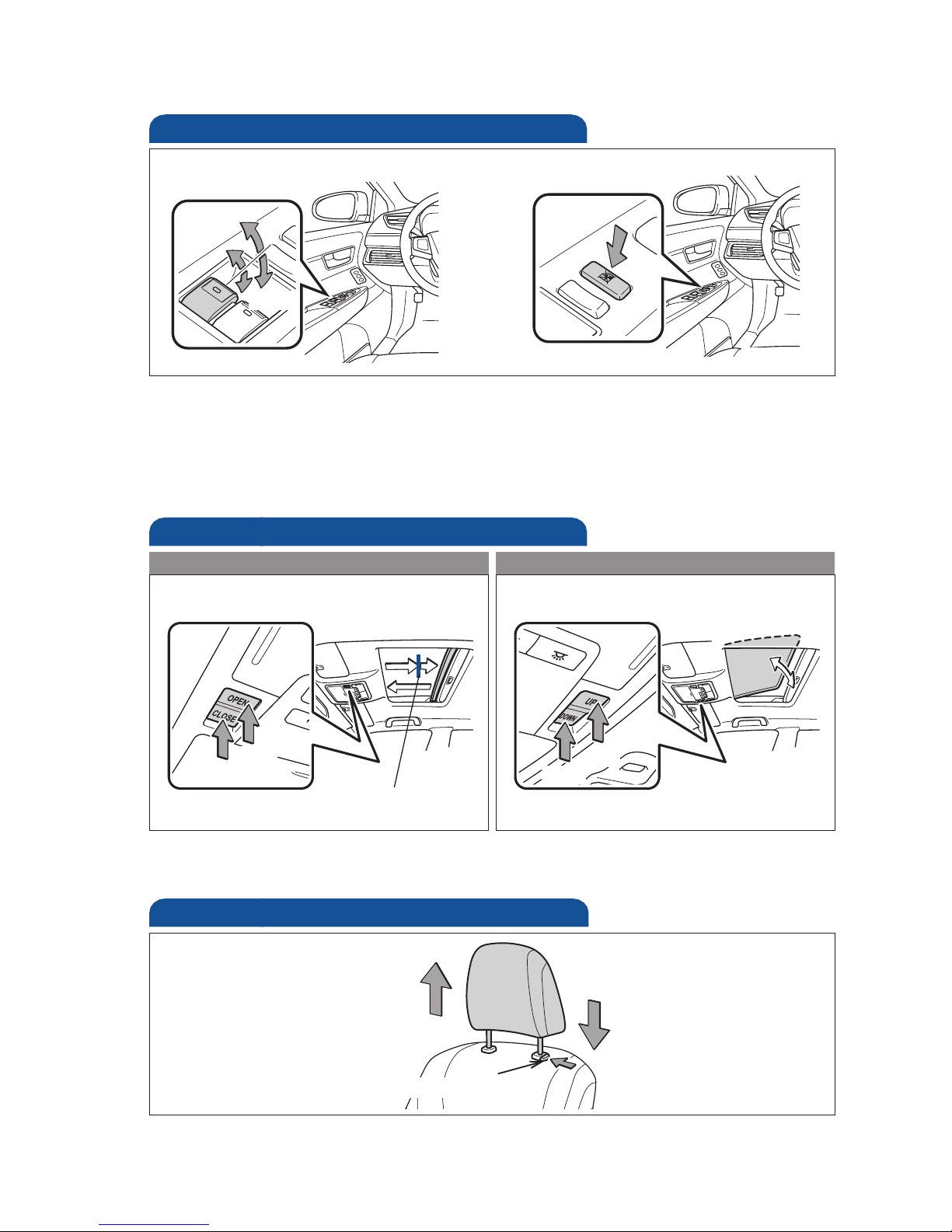 OPEN
CLOSE

UP
DOWN