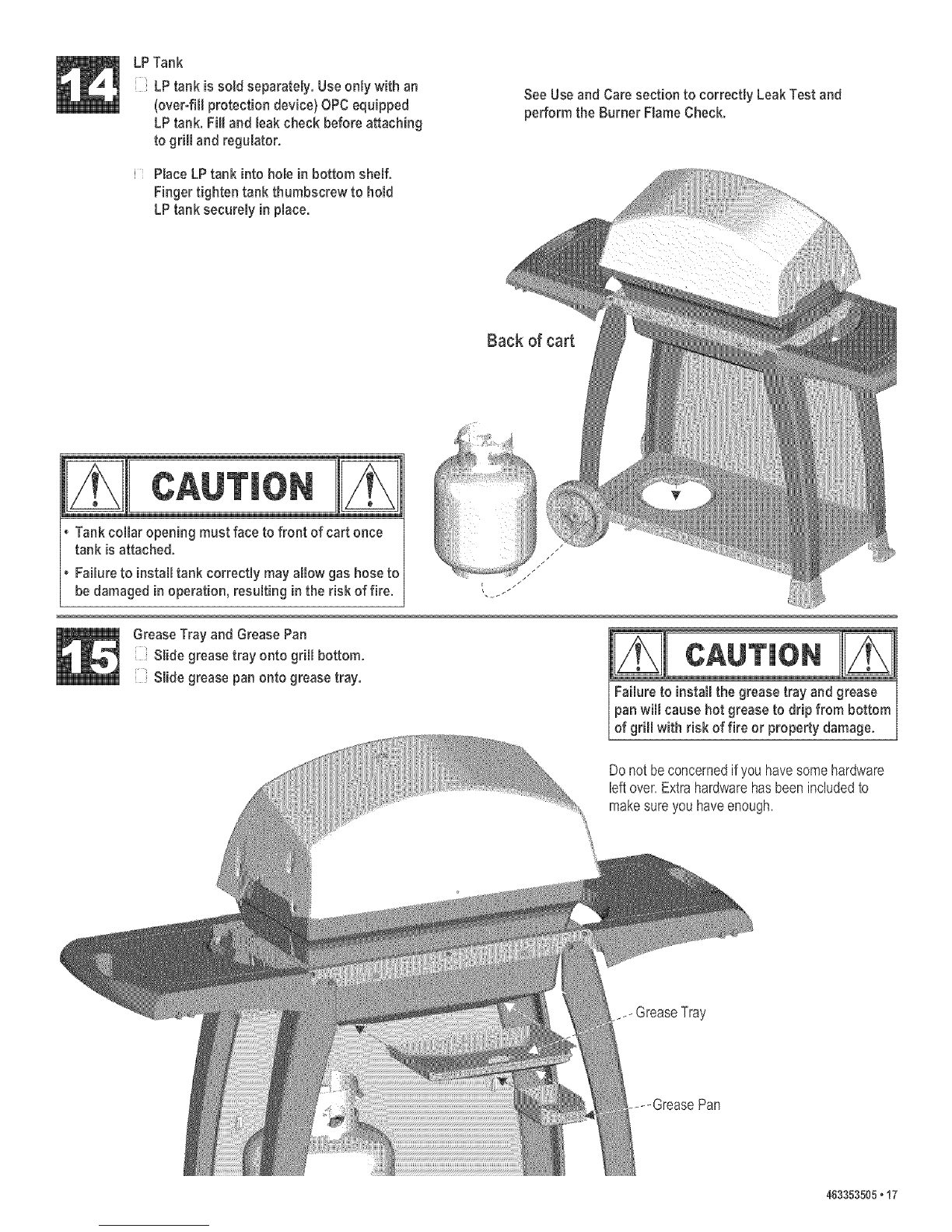 14

LP Tank

LP tank is sold separately. Use only with an (over-fill protection device) OPC equipped LP tank. Fill and leak check before attaching to grill and regulator.

Place LP tank into hole in bottom shelf. Finger tighten tank thumbscrew to hold LP tank securely in place.

See Use and Care section to correctly Leak Test and perform the Burner Flame Check.

Back of cart

CAUTION

• Tank collar opening must face to front of cart once tank is attached.
• Failure to install tank correctly may allow gas hose to be damaged in operation, resulting in the risk of fire.

15

Grease Tray and Grease Pan

Slide grease tray onto grill bottom.

Slide grease pan onto grease tray.

CAUTION

Failure to install the grease tray and grease pan will cause hot grease to drip from bottom of grill with risk of fire or property damage.

Do not be concerned if you have some hardware left over. Extra hardware has been included to make sure you have enough.

Grease Tray

Grease Pan

463353505 • 17