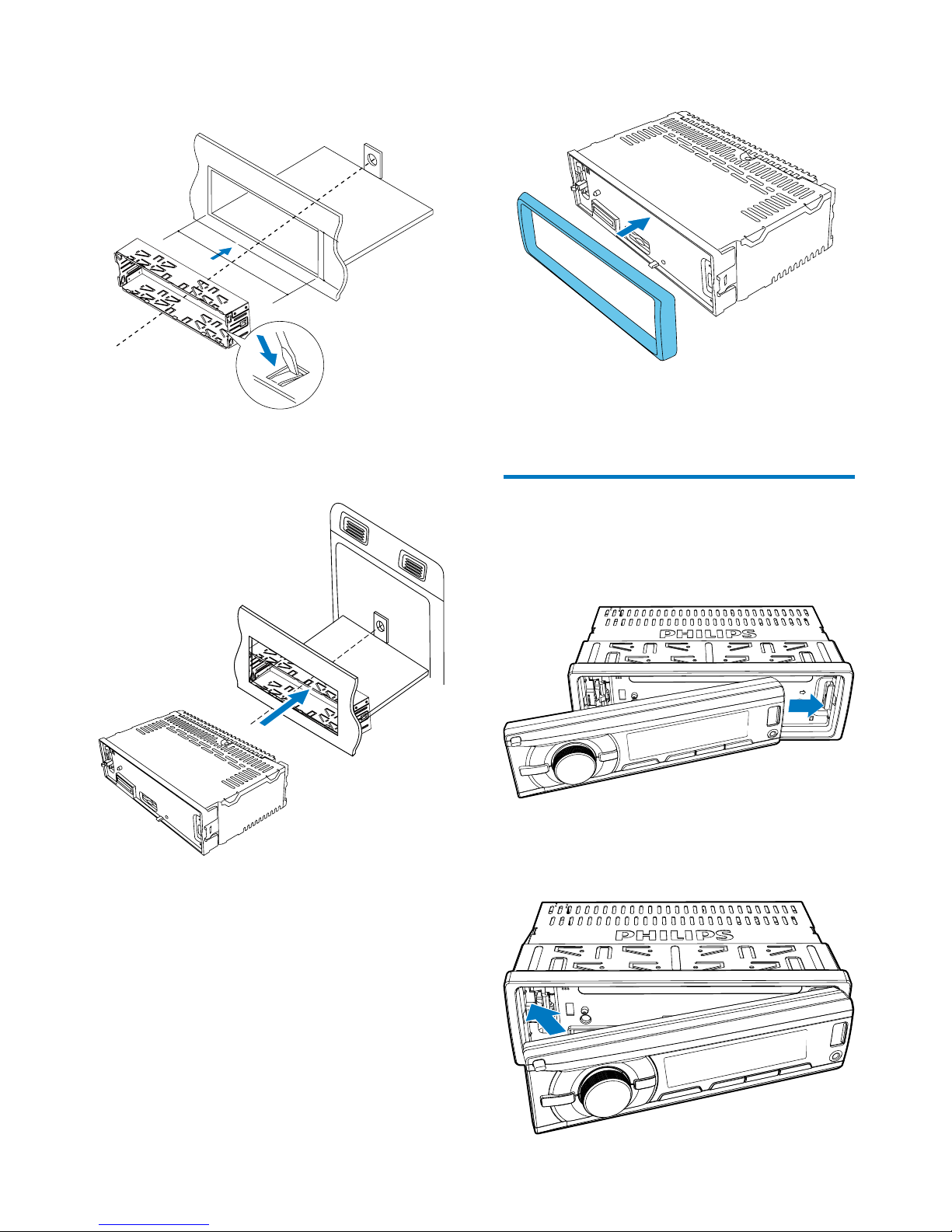 PHILIPS

PHILIPS