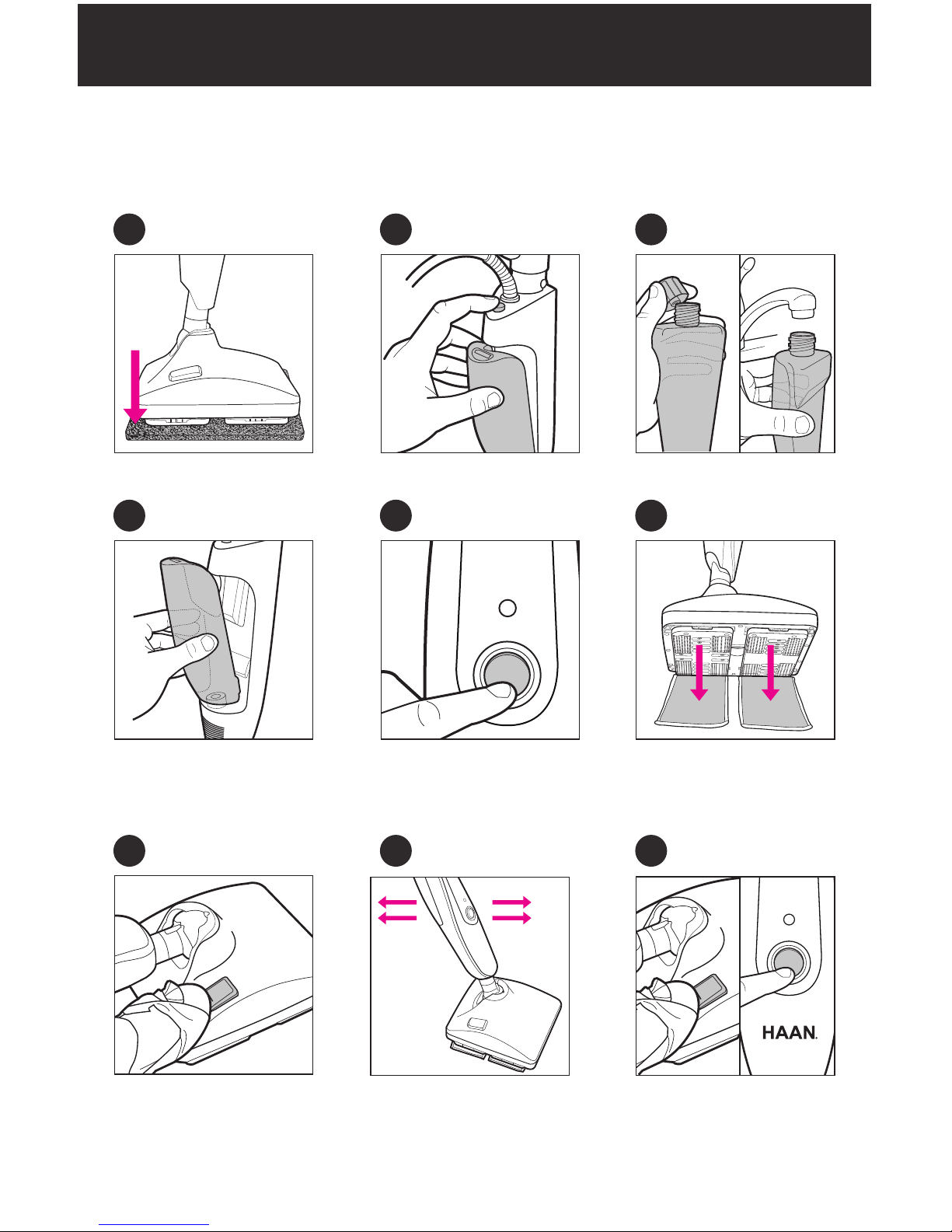 HAAN.