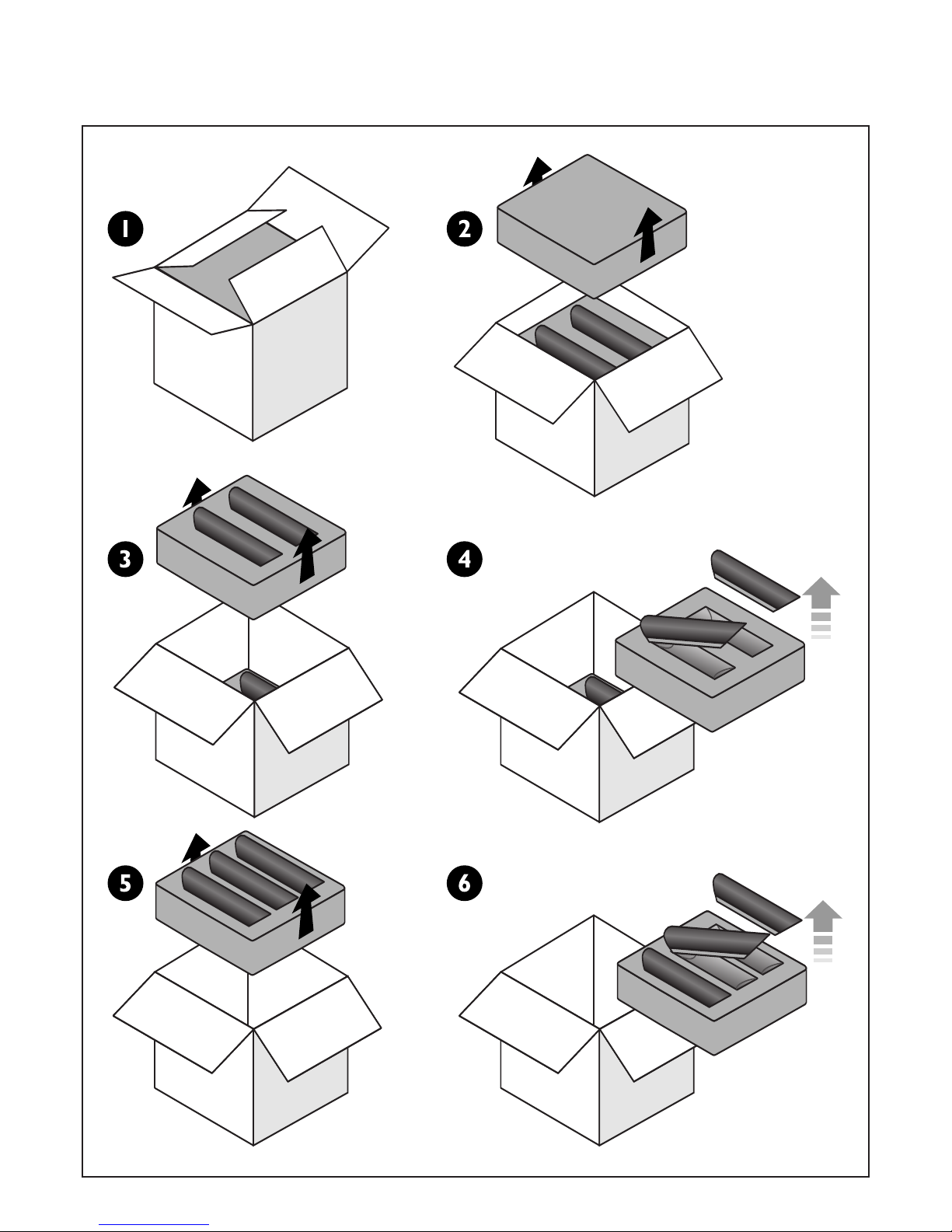 1

2

3

4

5

6