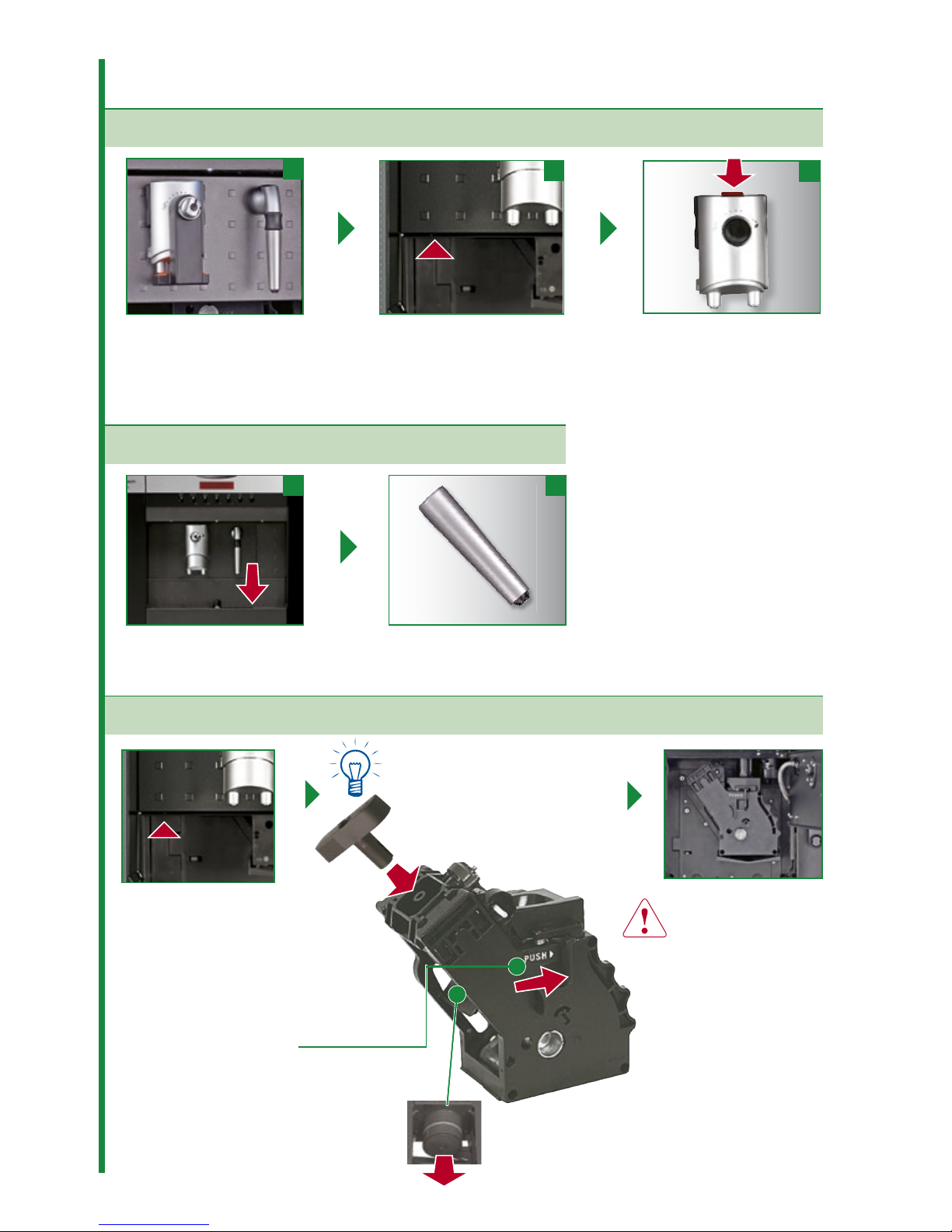 PUSH