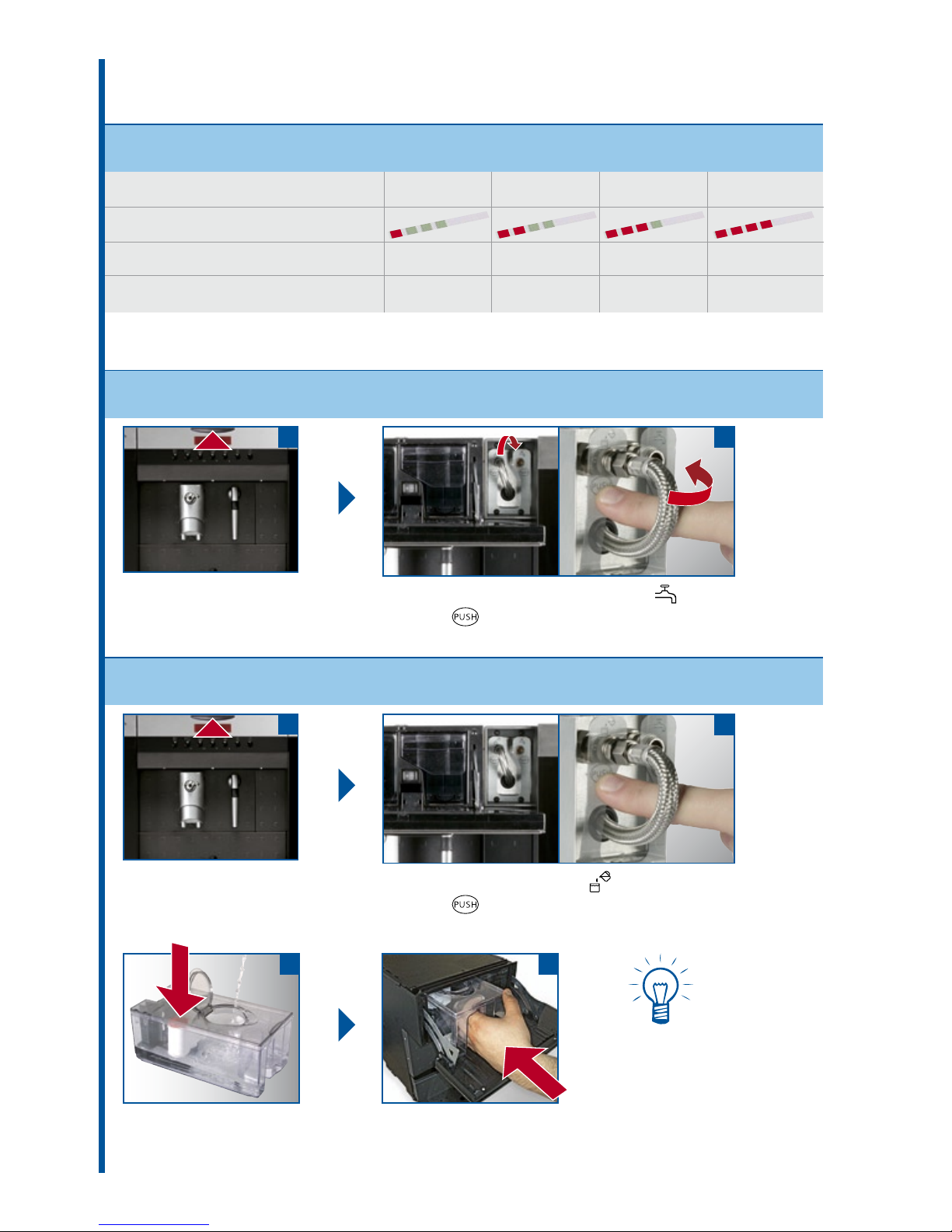 PUSH

PUSH