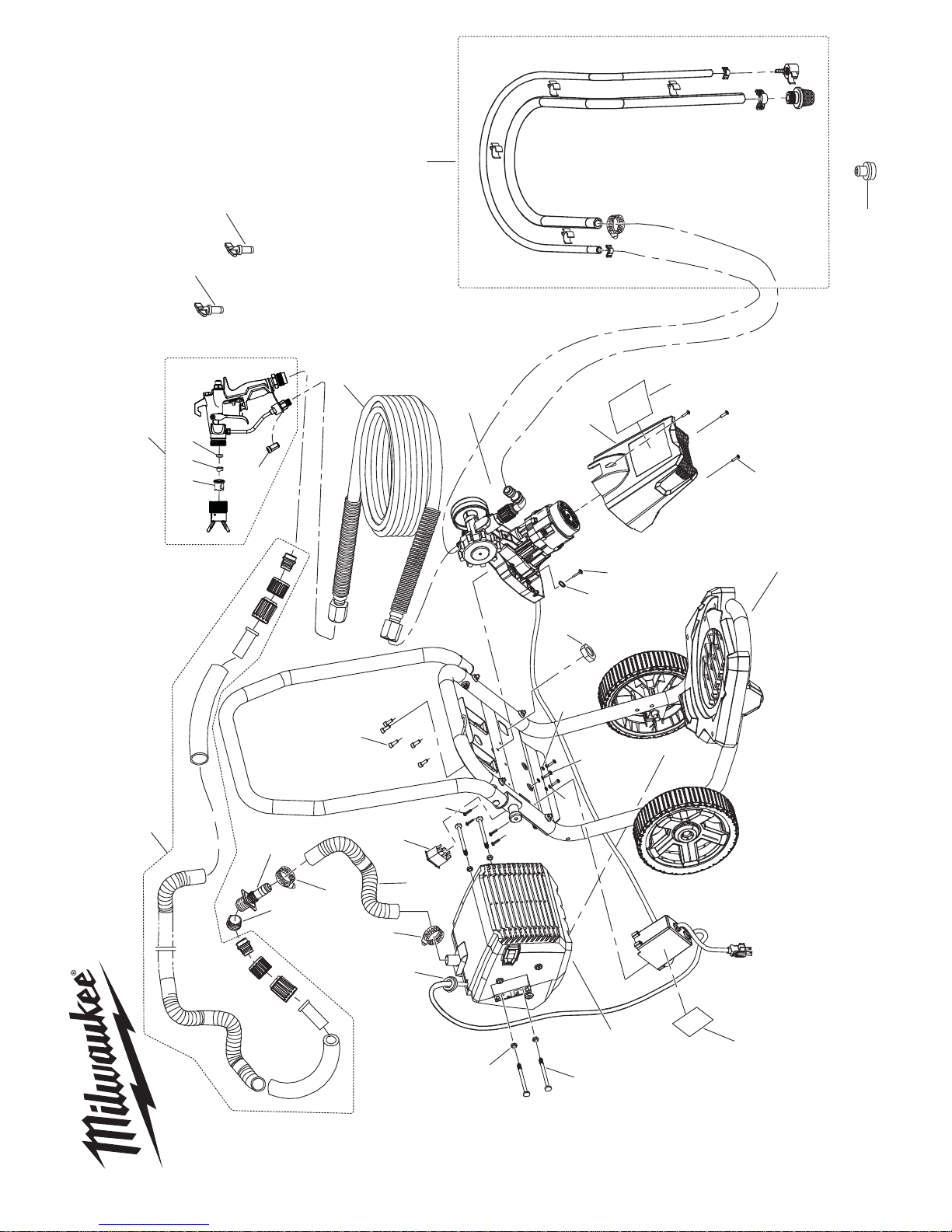 Milwaukee®