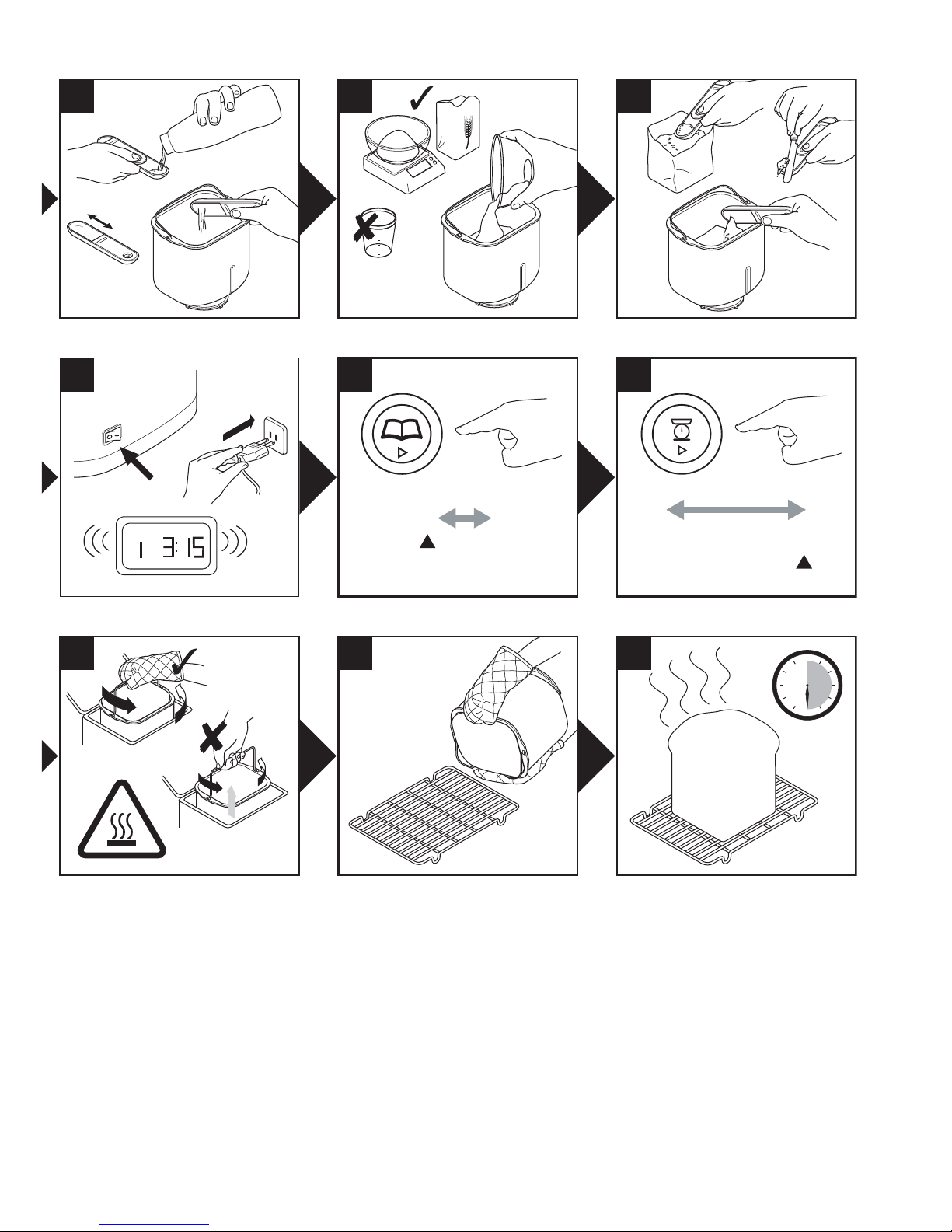 1 3:15