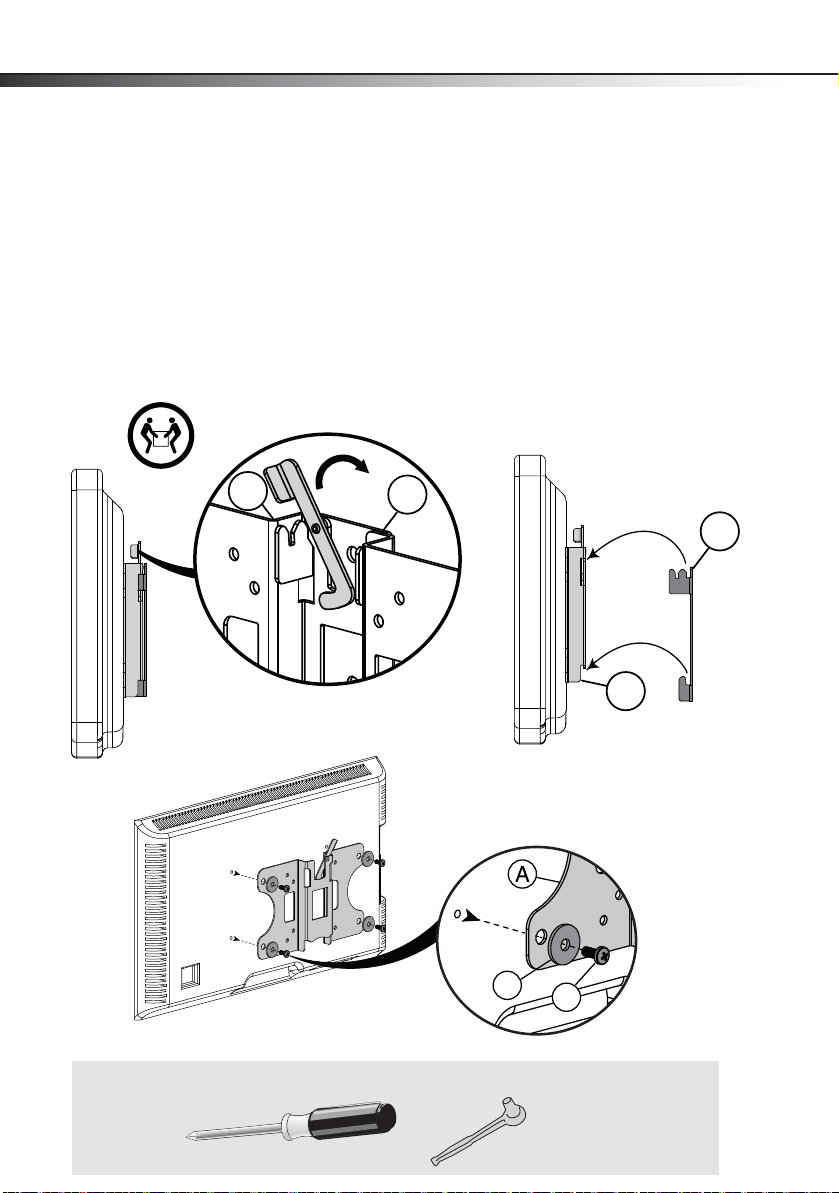 A