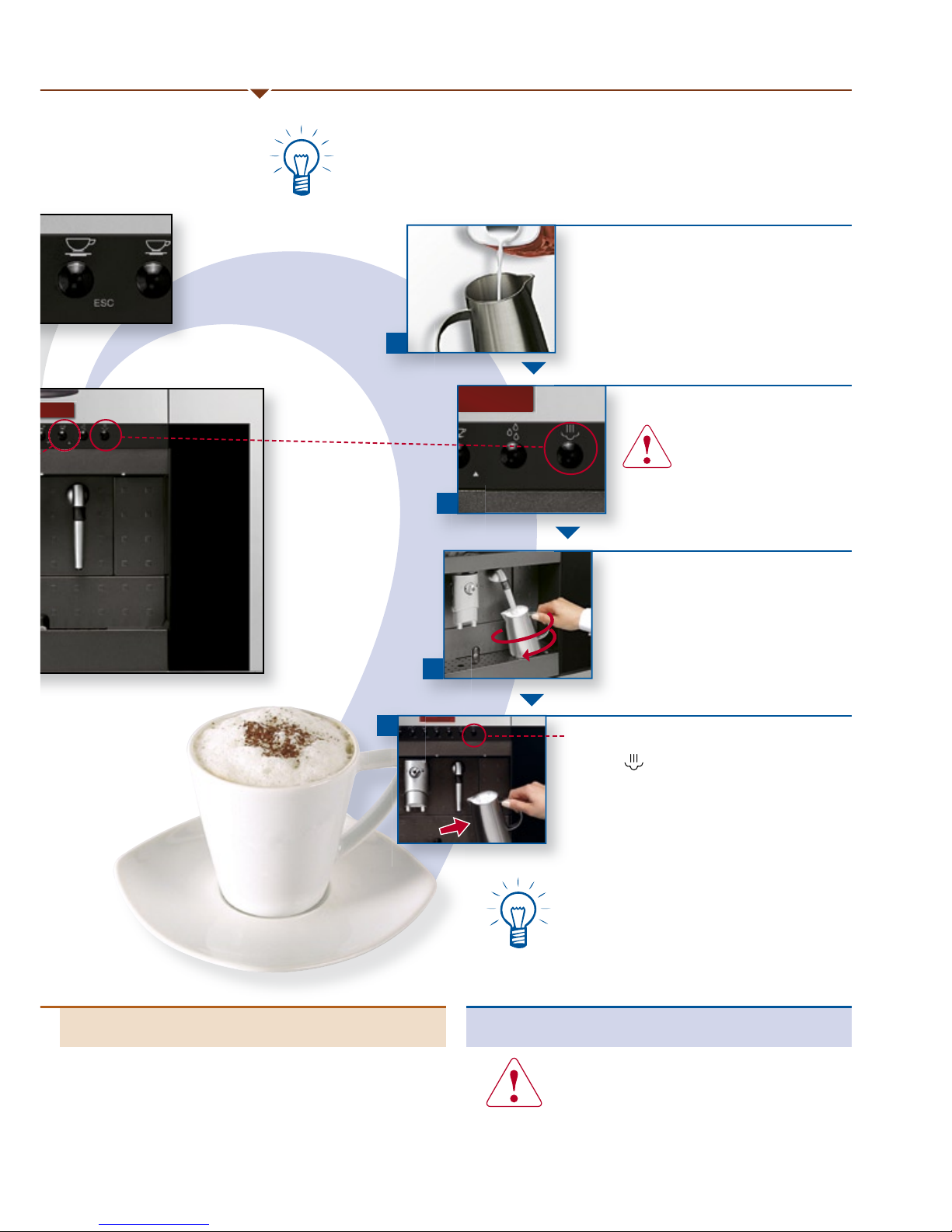 ESC