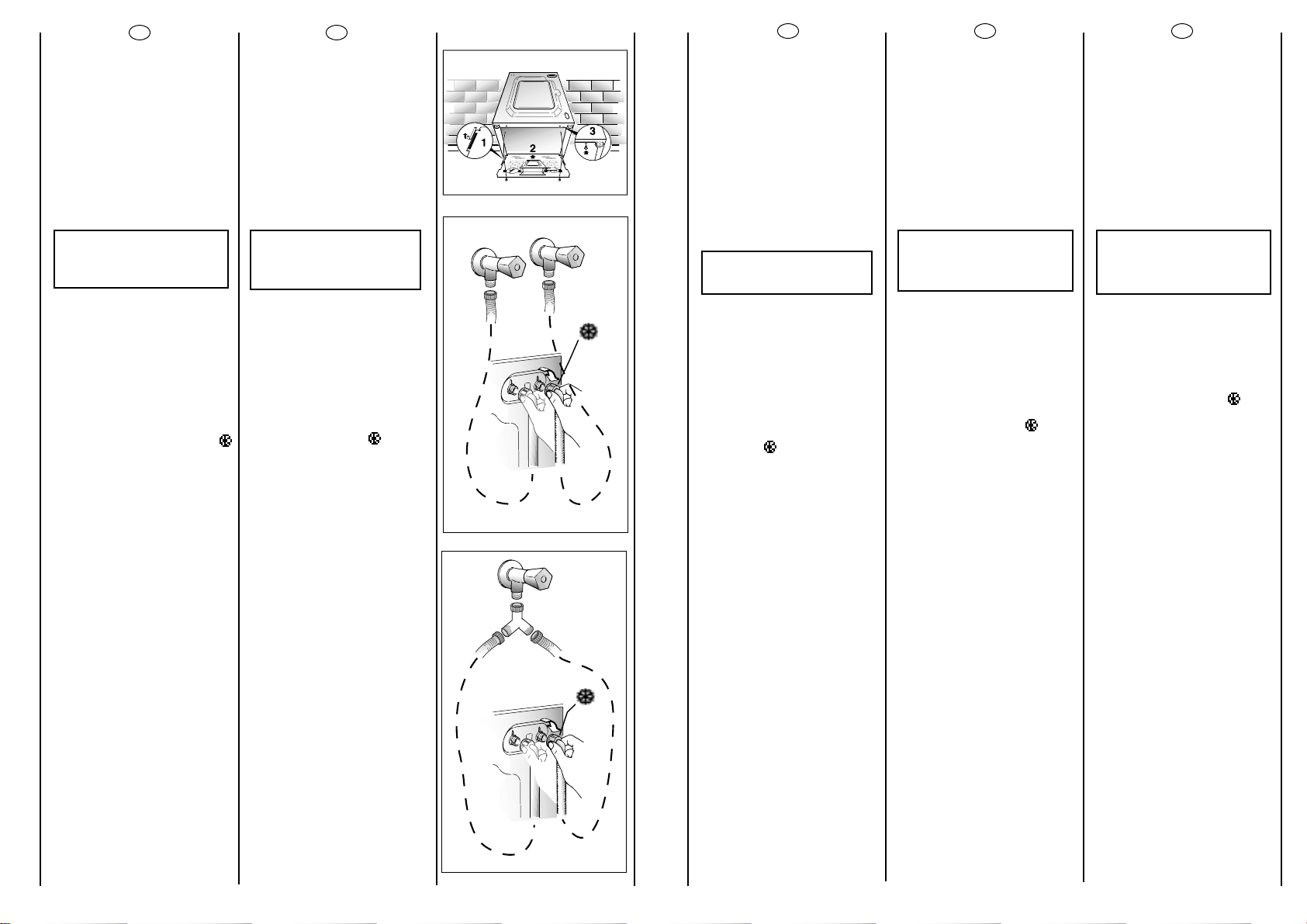 1
2
3