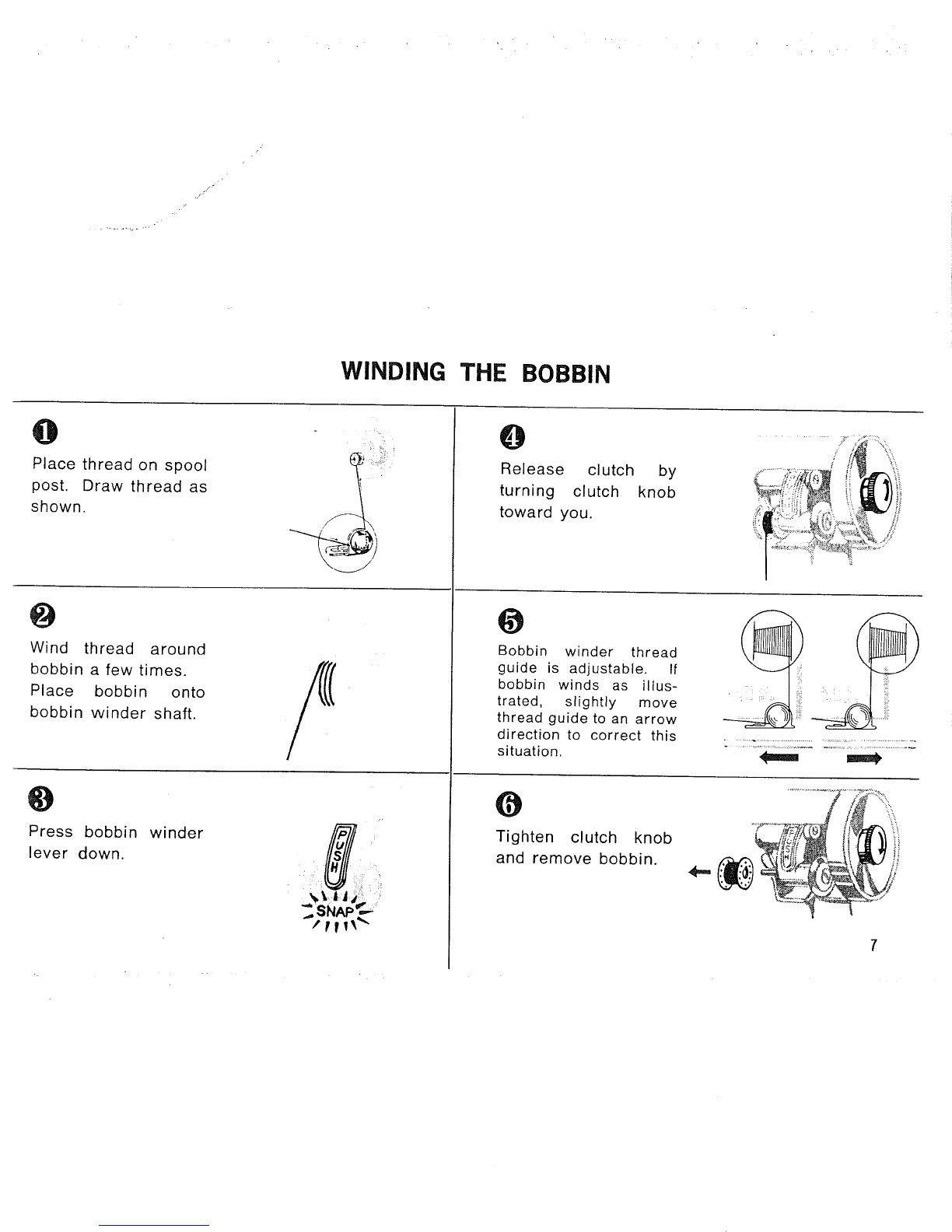 WINDING THE BOBBIN

1

Place thread on spool post. Draw thread as shown.

2

Wind thread around bobbin a few times. Place bobbin onto bobbin winder shaft.

3

Press bobbin winder lever down.

PUSH

SNAP

4

Release clutch by turning clutch knob toward you.

5

Bobbin winder thread guide is adjustable. If bobbin winds as illustrated, slightly move thread guide to an arrow direction to correct this situation.

6

Tighten clutch knob and remove bobbin.

7