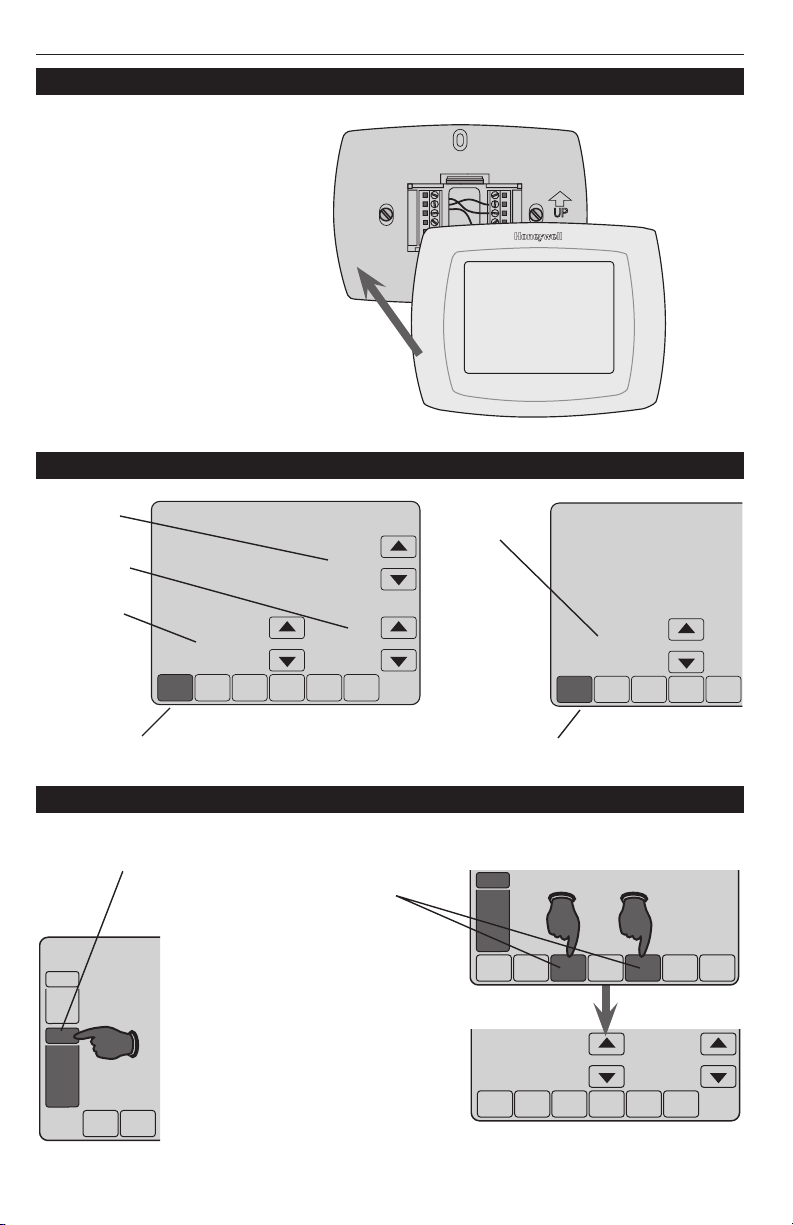 UP

Honeywell