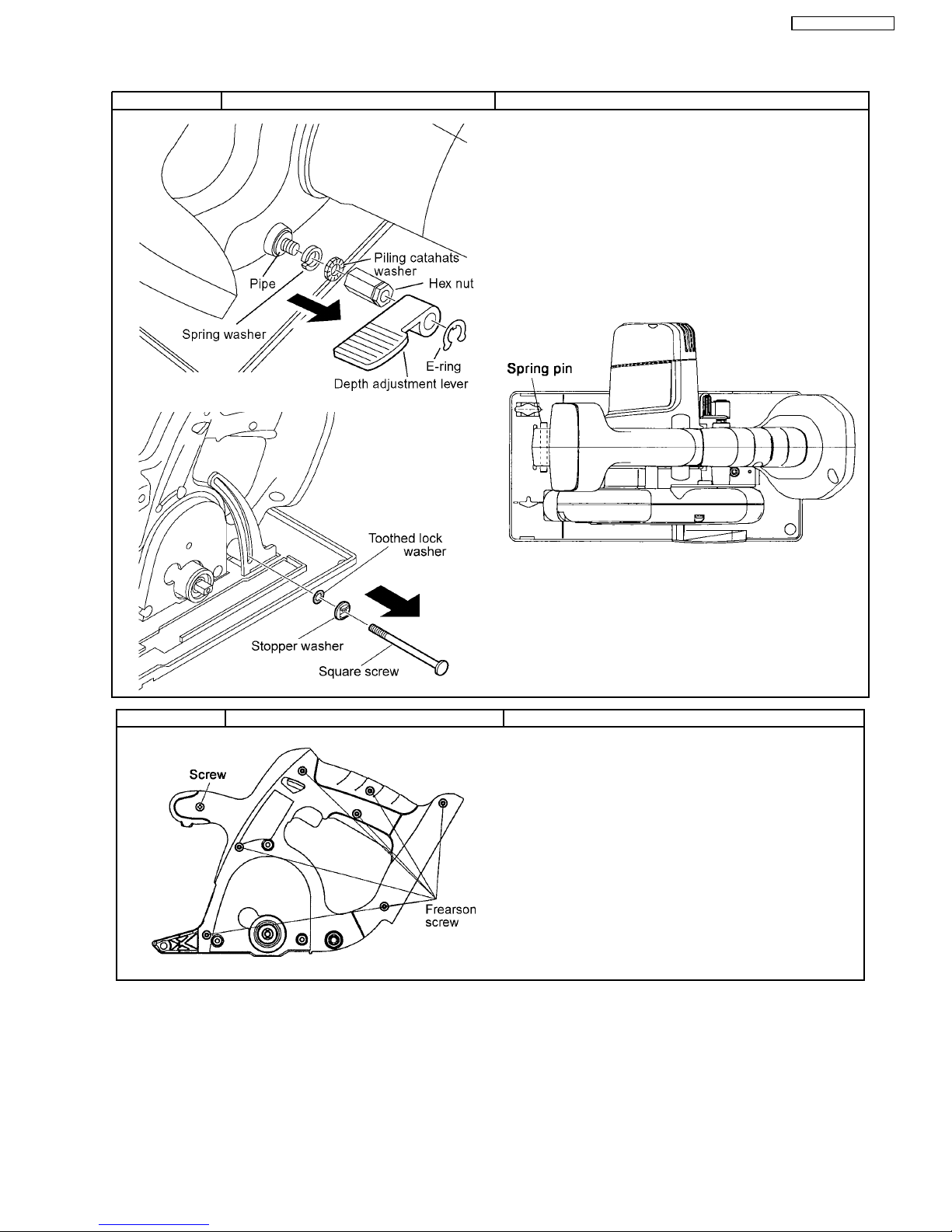 Pipe

Piling catahats washer

Hex nut

Spring washer

E-ring

Depth adjustment lever

Spring pin

Toothed lock washer

Stopper washer

Square screw

Screw

Frearson screw