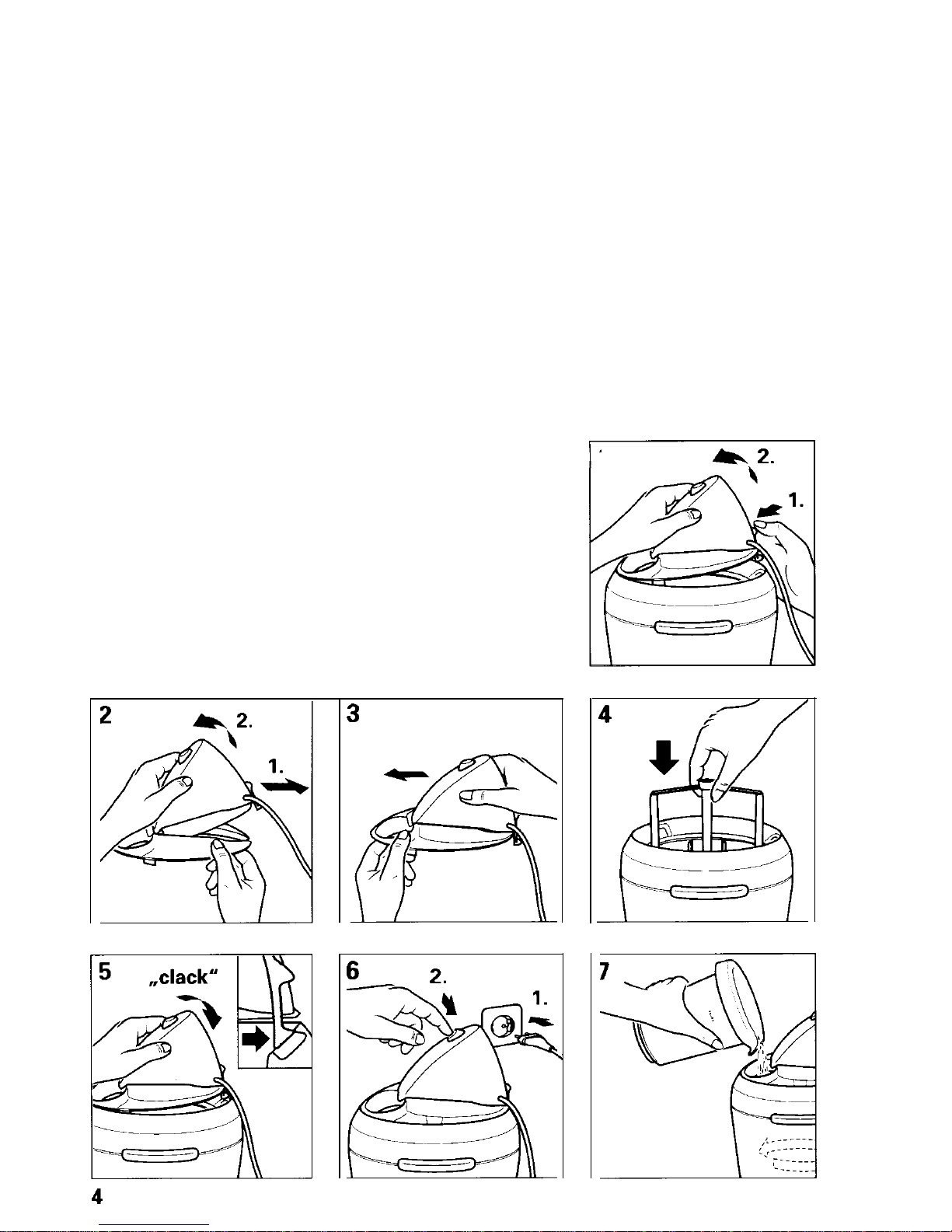 2.
1.

2
2.
1.

3

4

5
„clack“

6
2.
1.

7

4