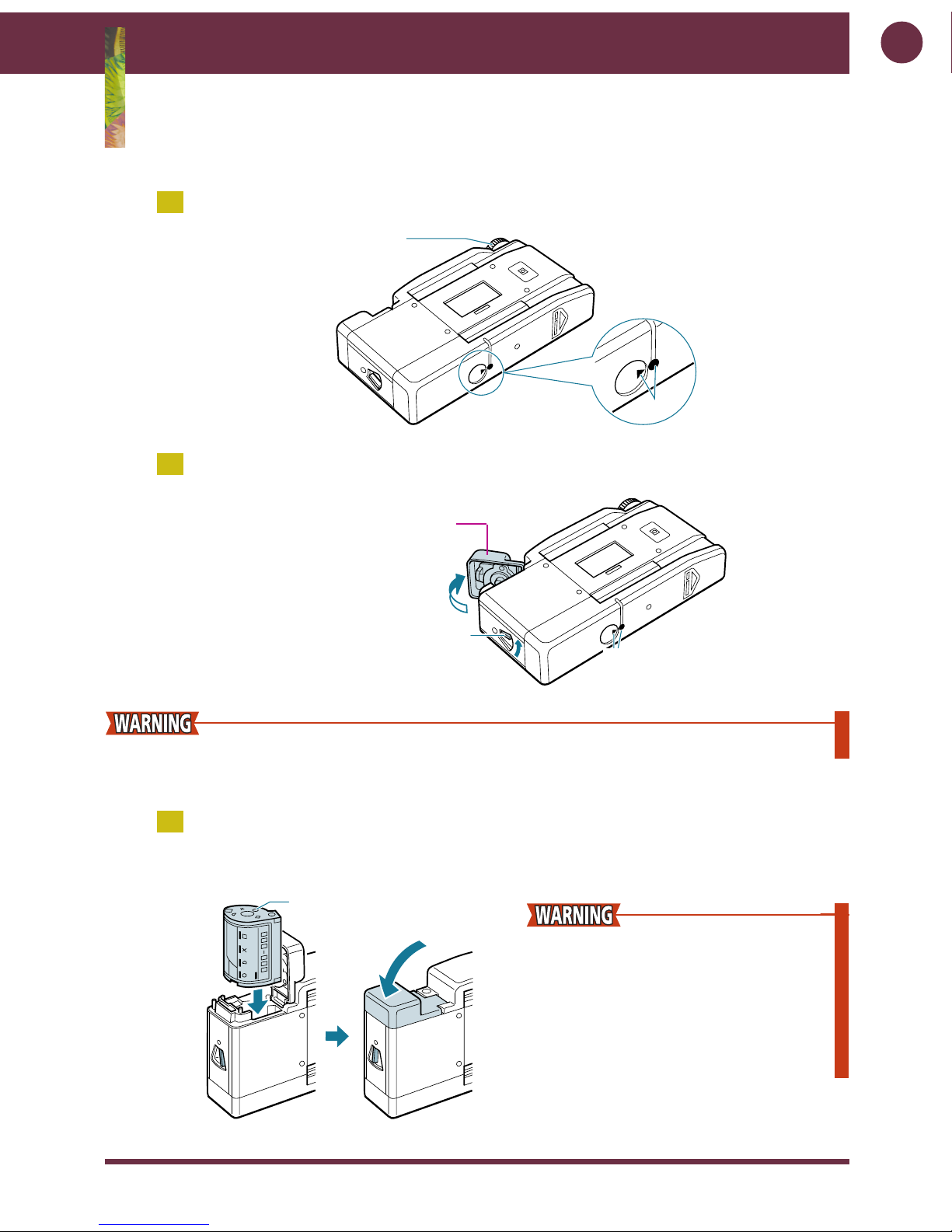 WARNING

WARNING