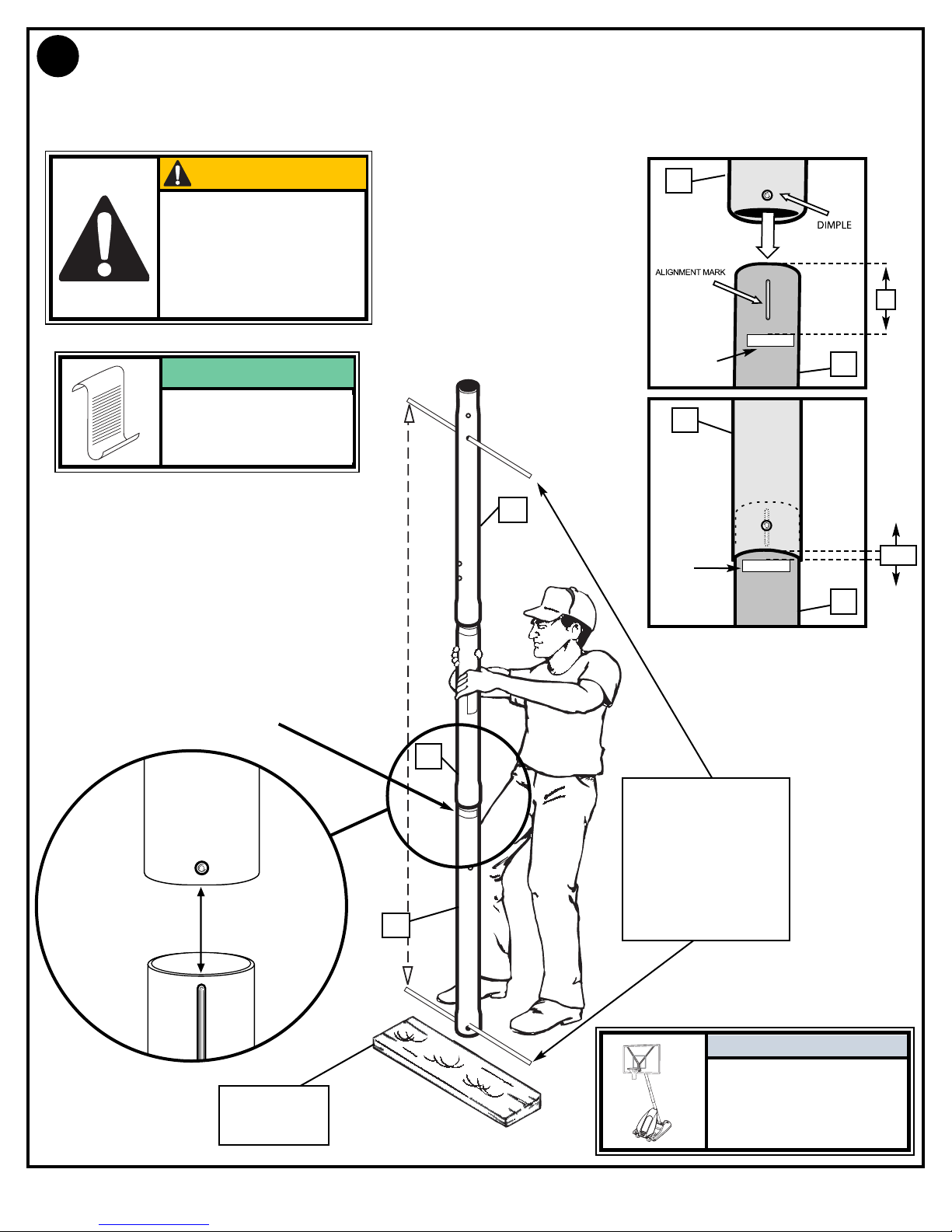 DIMPLE

ALIGNMENT MARK