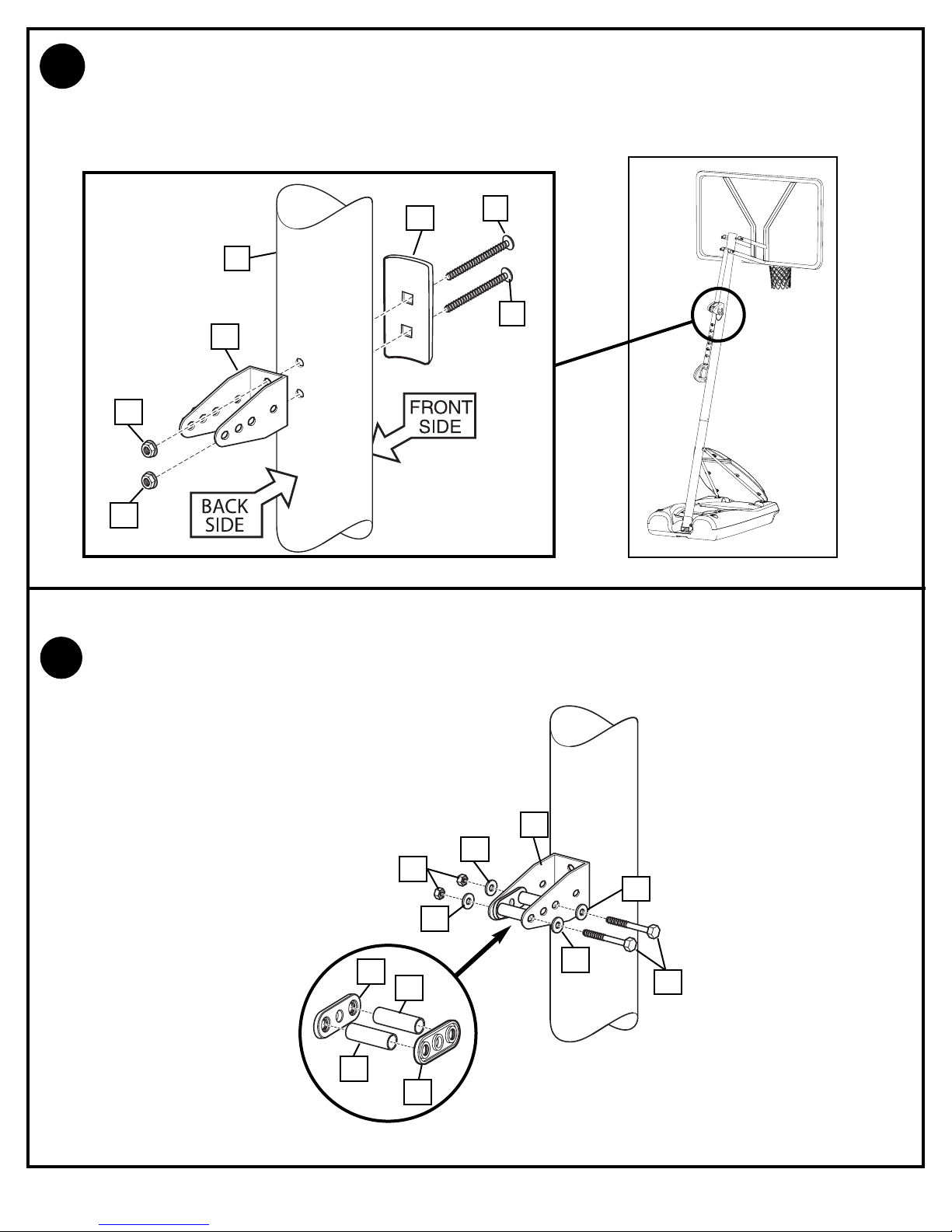 FRONT SIDE

BACK SIDE