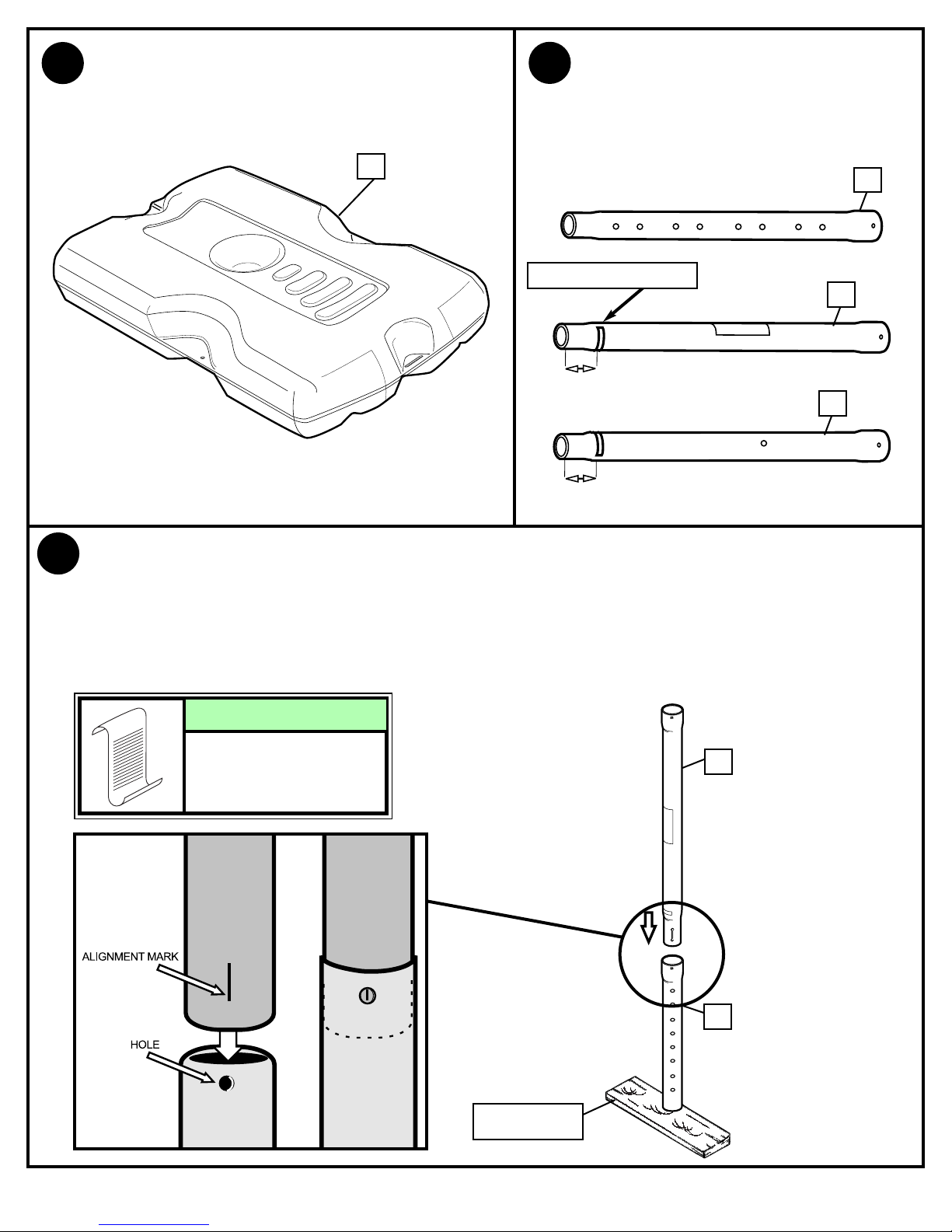 ALIGNMENT MARK

HOLE