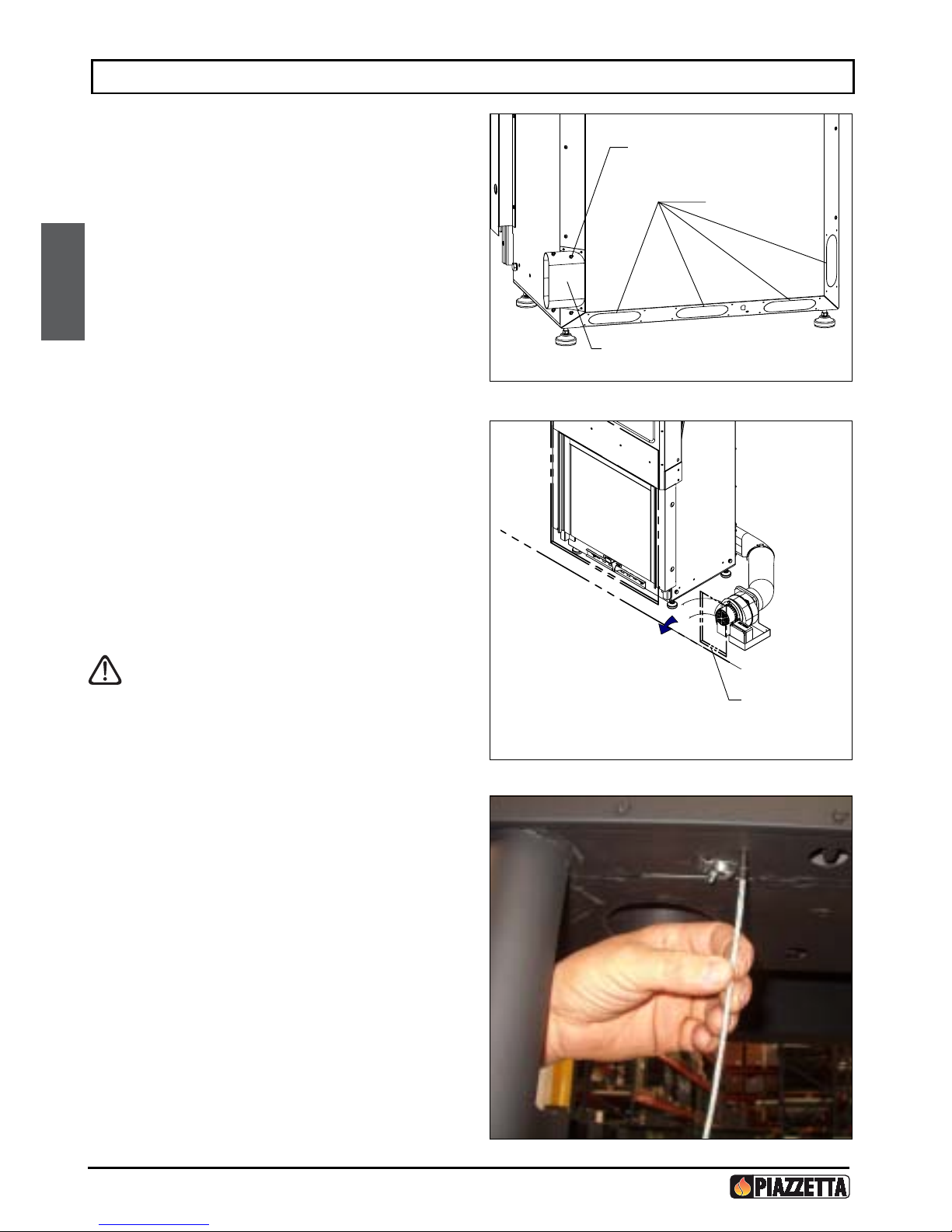 PIAZZETTA