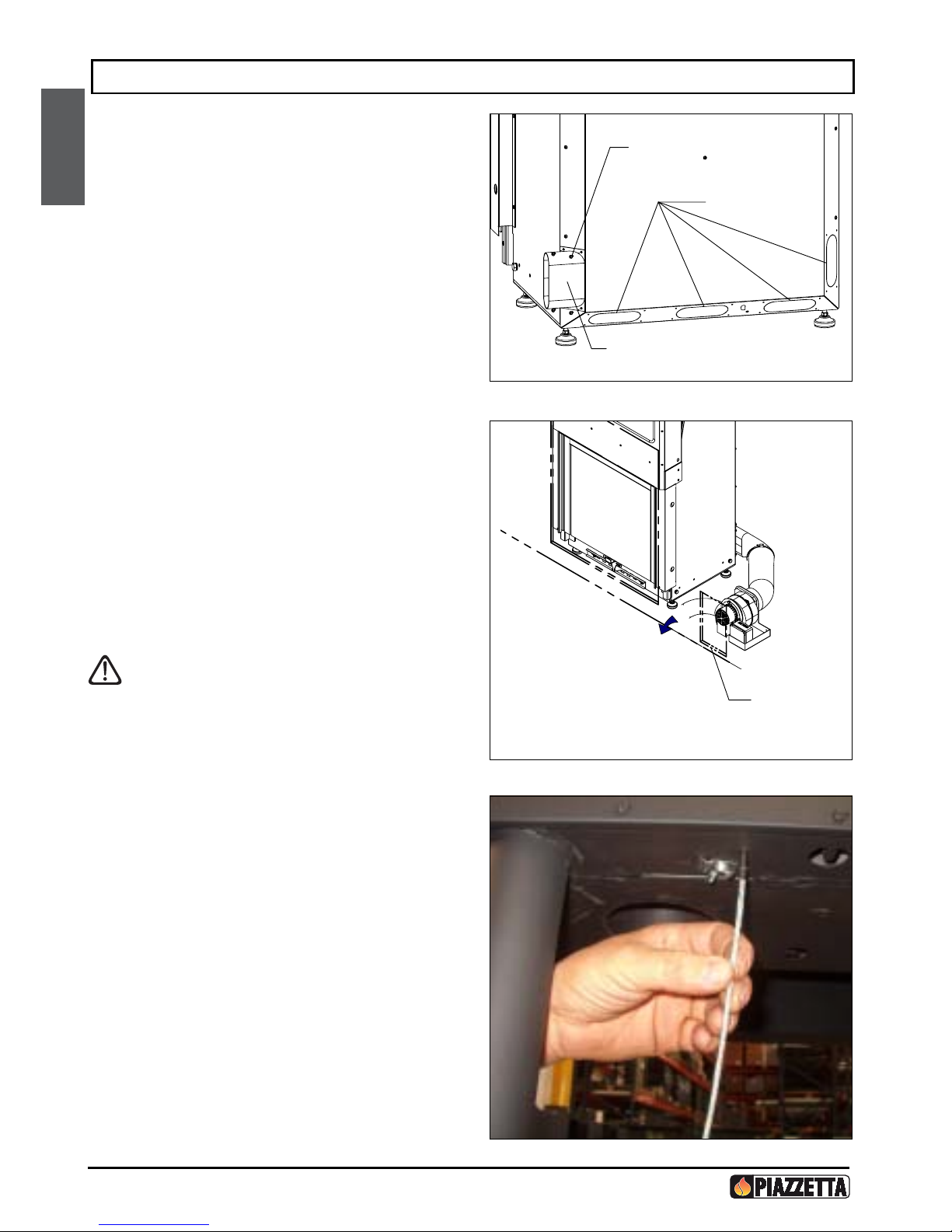 PIAZZETTA