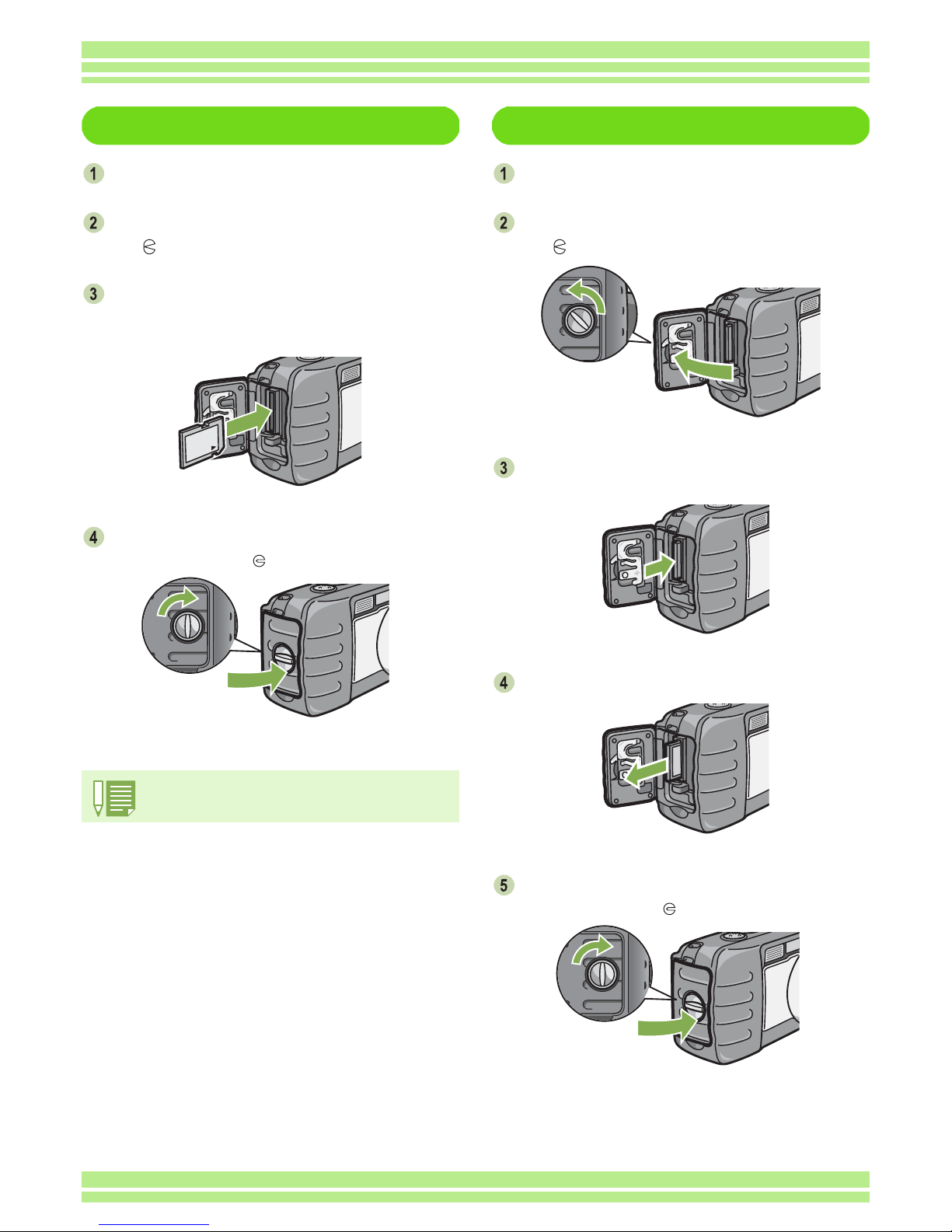 1

2

3

4

1

2

3

4

5