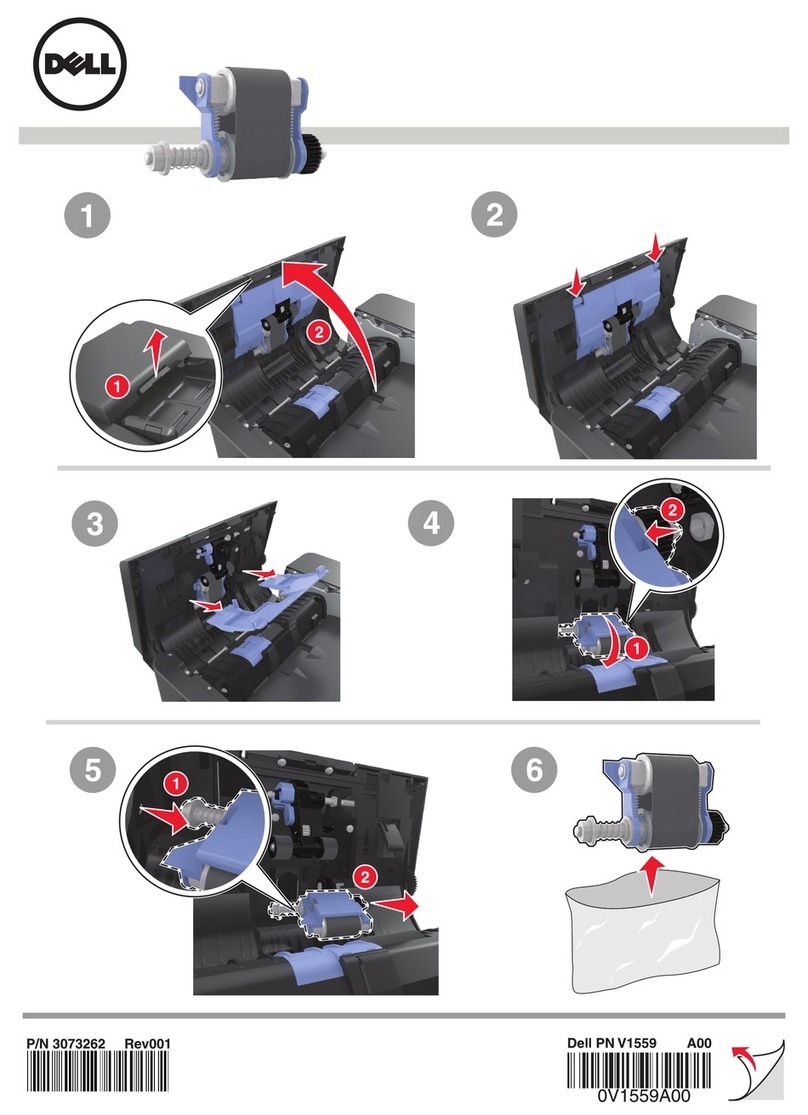 DELL

1

1

2

2

3

4

2

1

5

1

2

6

P/N 3073262 Rev001

Dell PN V1559 A00

0V1559A00