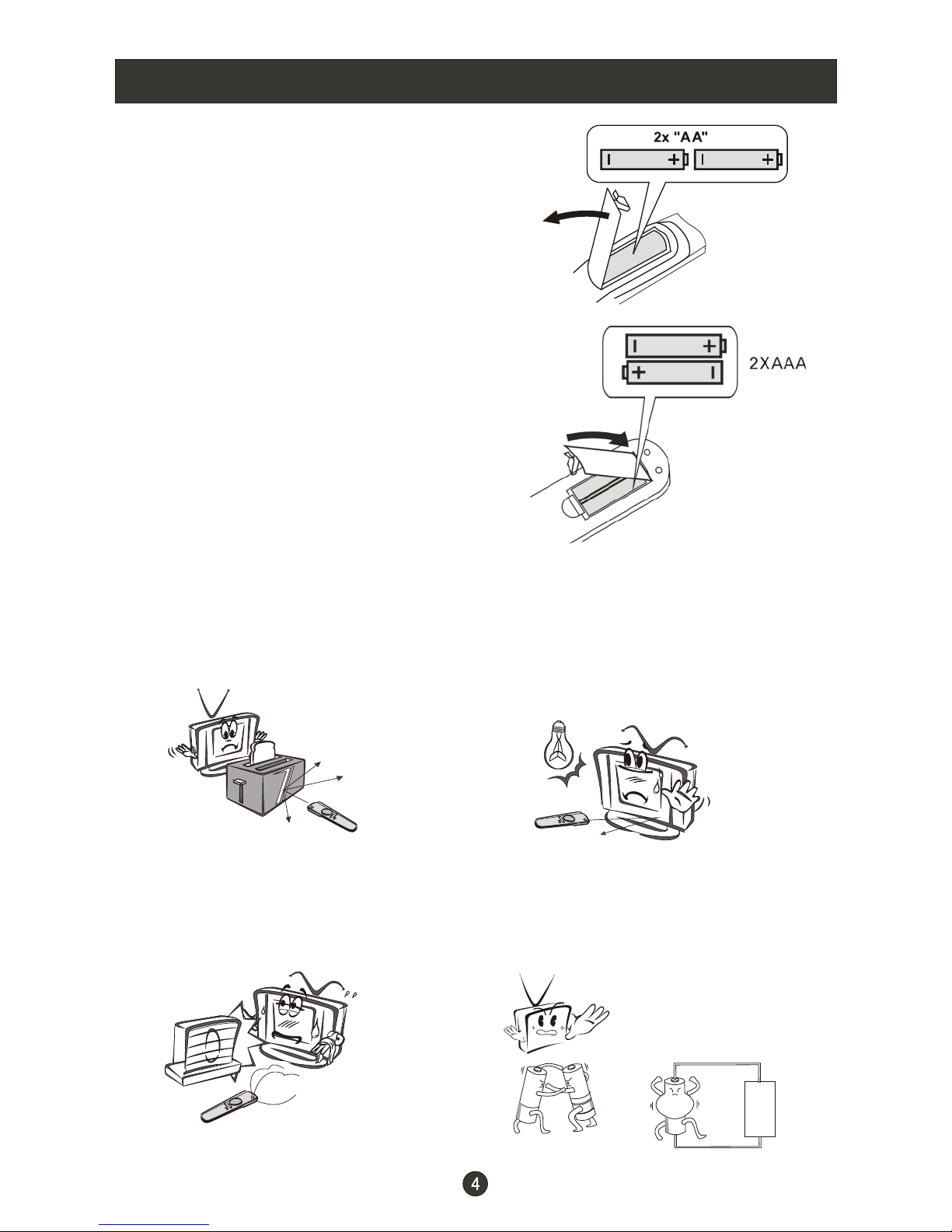 2x "AA"

2XAAA

4