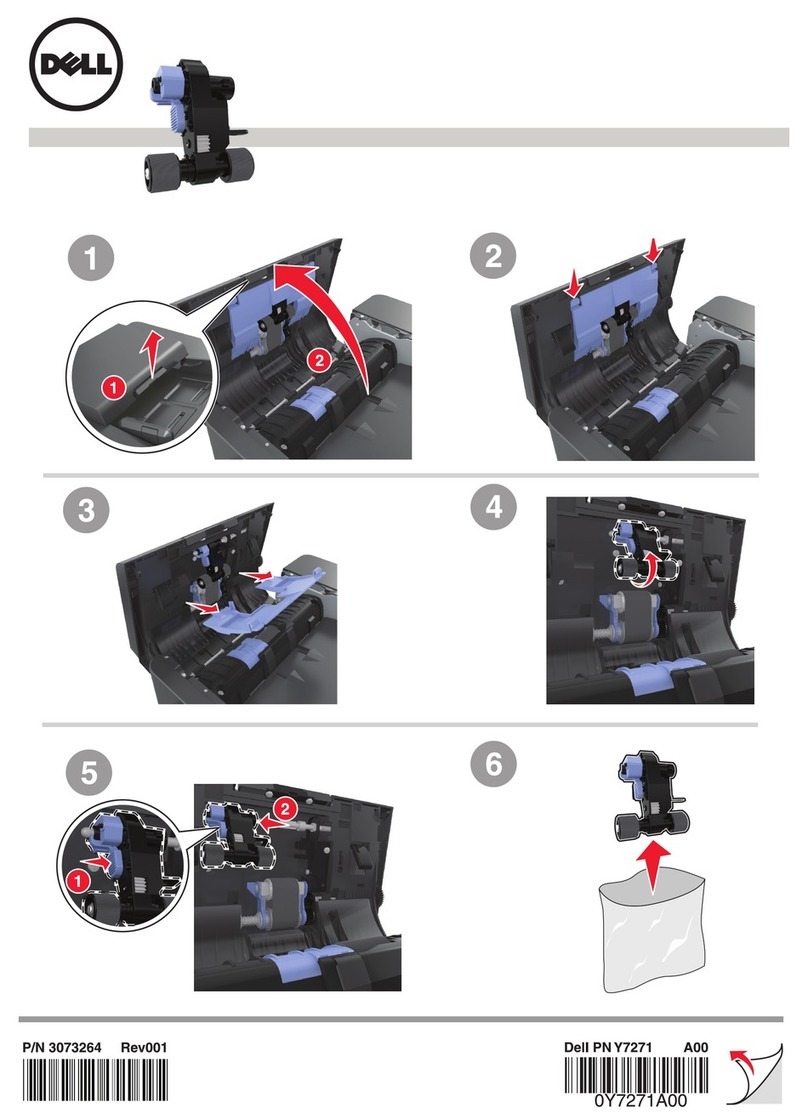 DELL

1

1

2

2

3

4

5

1

2

6

P/N 3073264 Rev001

Dell PN Y7271 A00

0Y7271A00