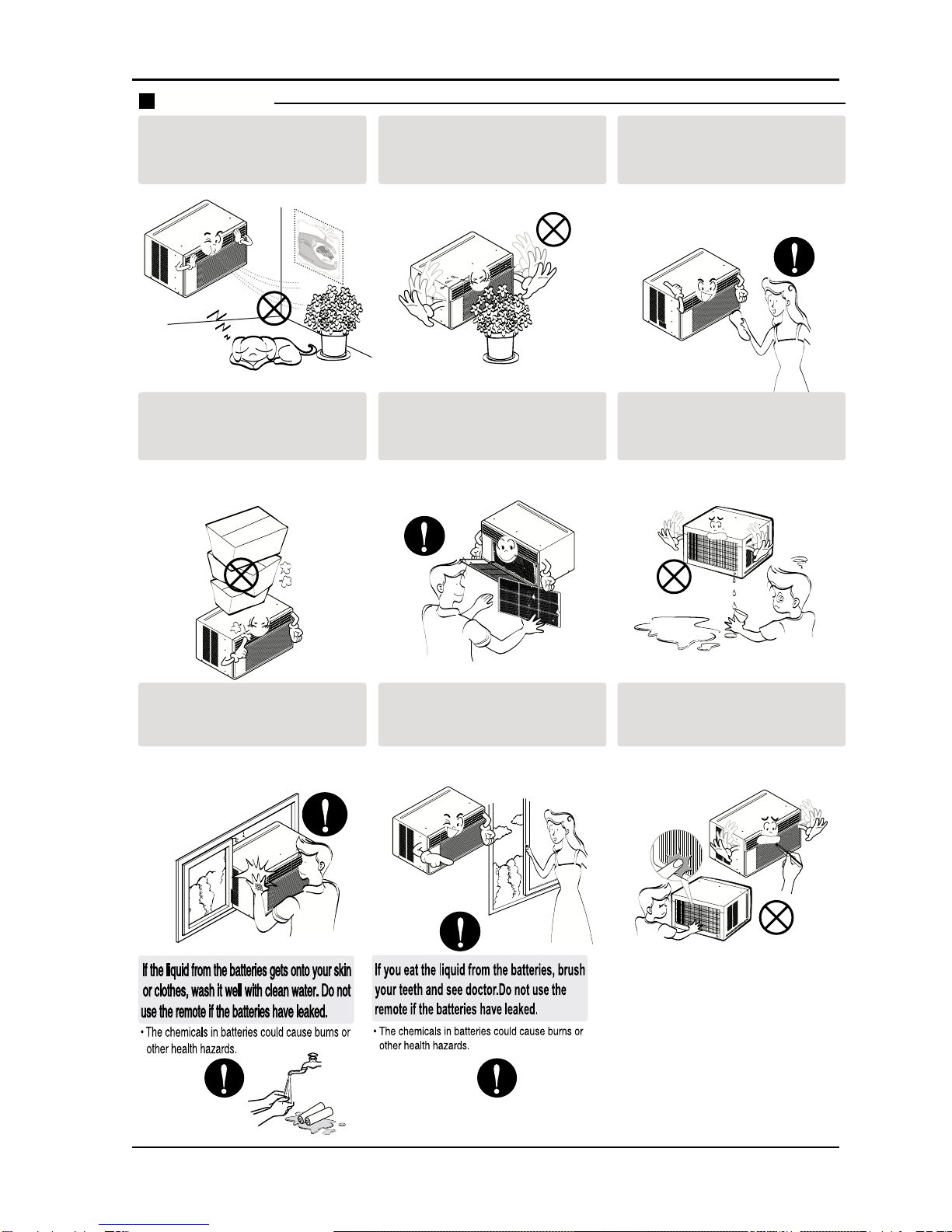 If the liquid from the batteries gets onto your skin or clothes, wash it well with clean water. Do not use the remote if the batteries have leaked.

• The chemicals in batteries could cause burns or other health hazards.

If you eat the liquid from the batteries, brush your teeth and see doctor.Do not use the remote if the batteries have leaked.

• The chemicals in batteries could cause burns or other health hazards.