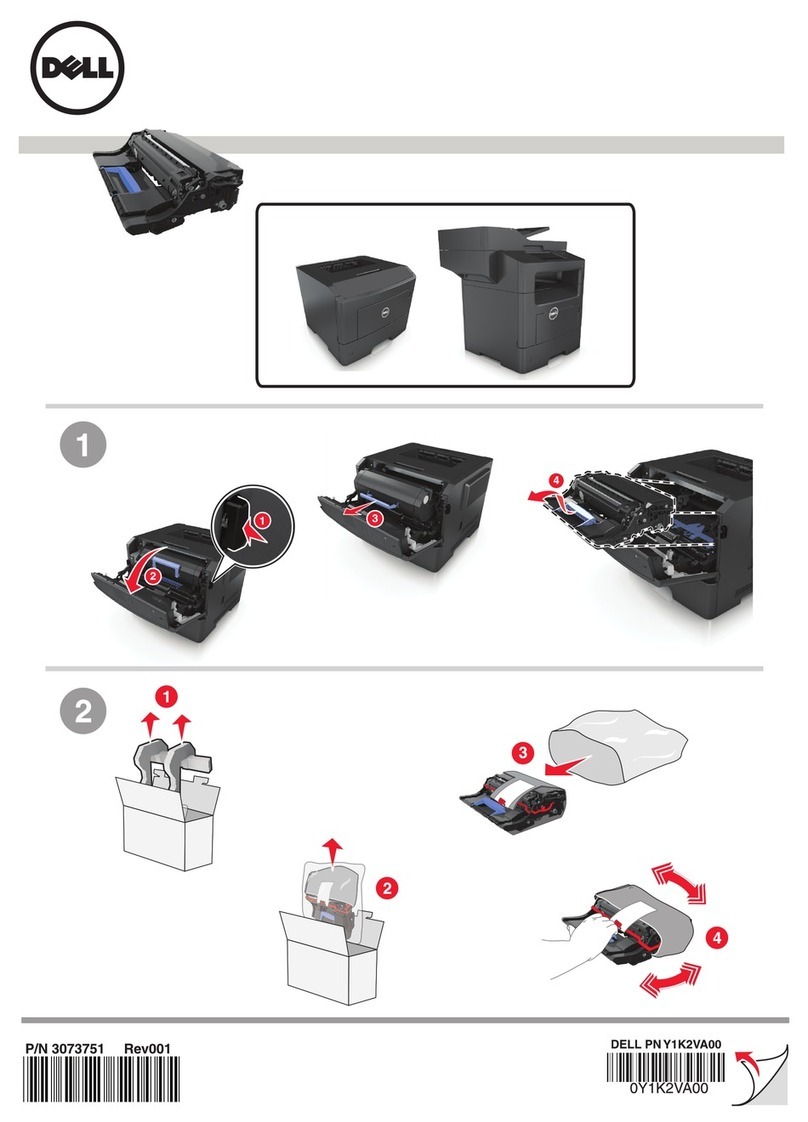 DELL

1

1

2

3

4

2

1

2

3

4

P/N 3073751 Rev001

DELL PN Y1K2VA00

0Y1K2VA00