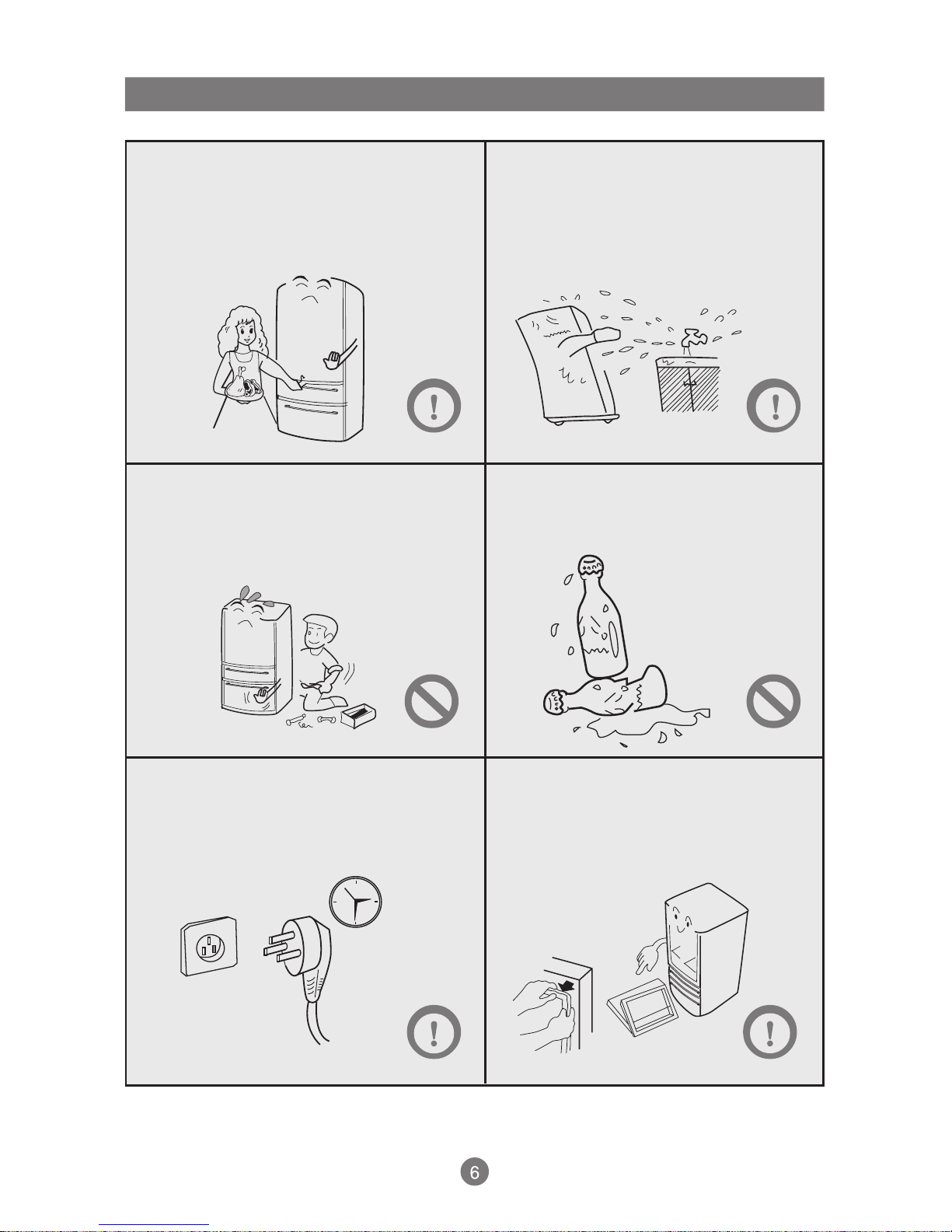 6