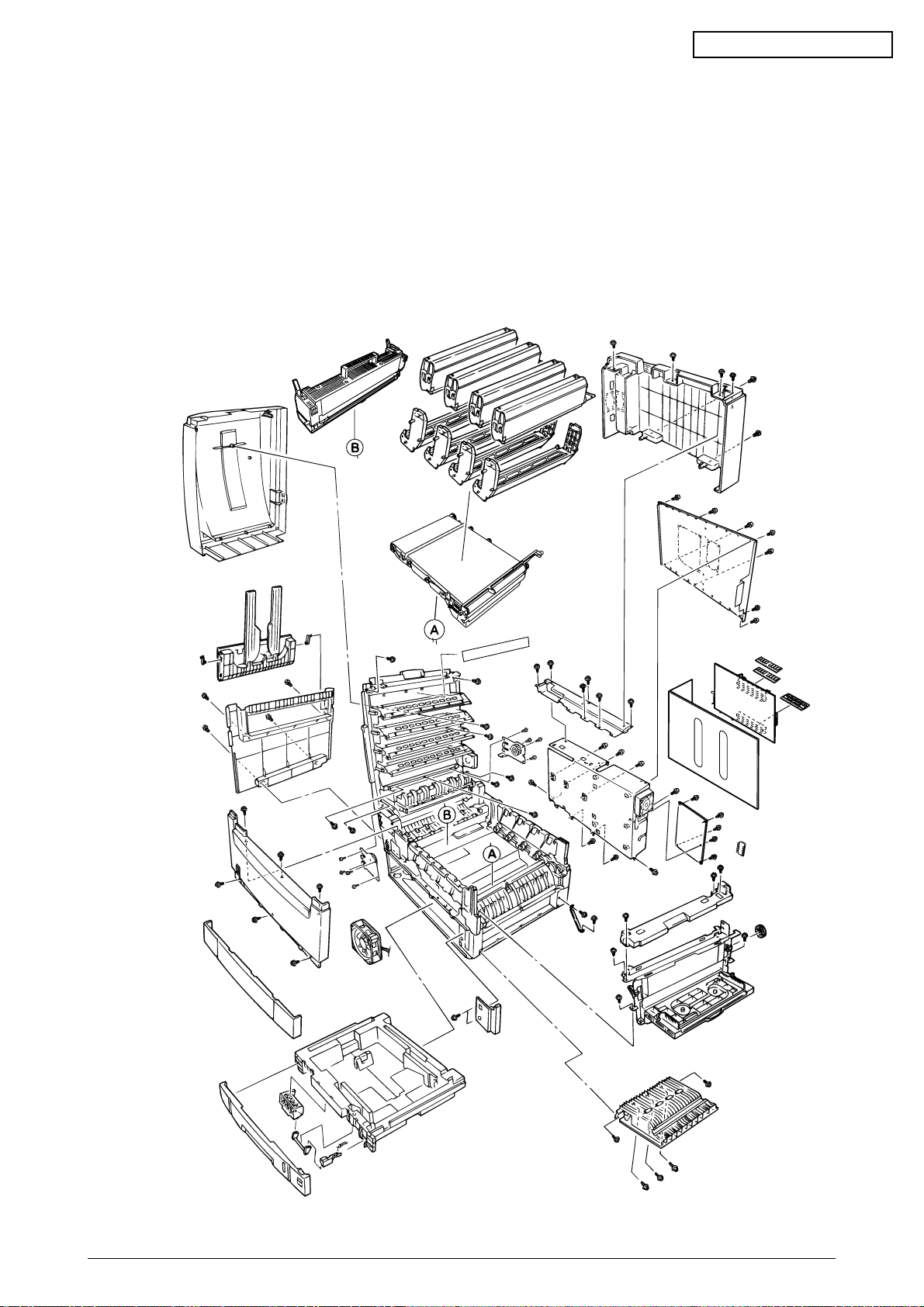 B

A

B

A