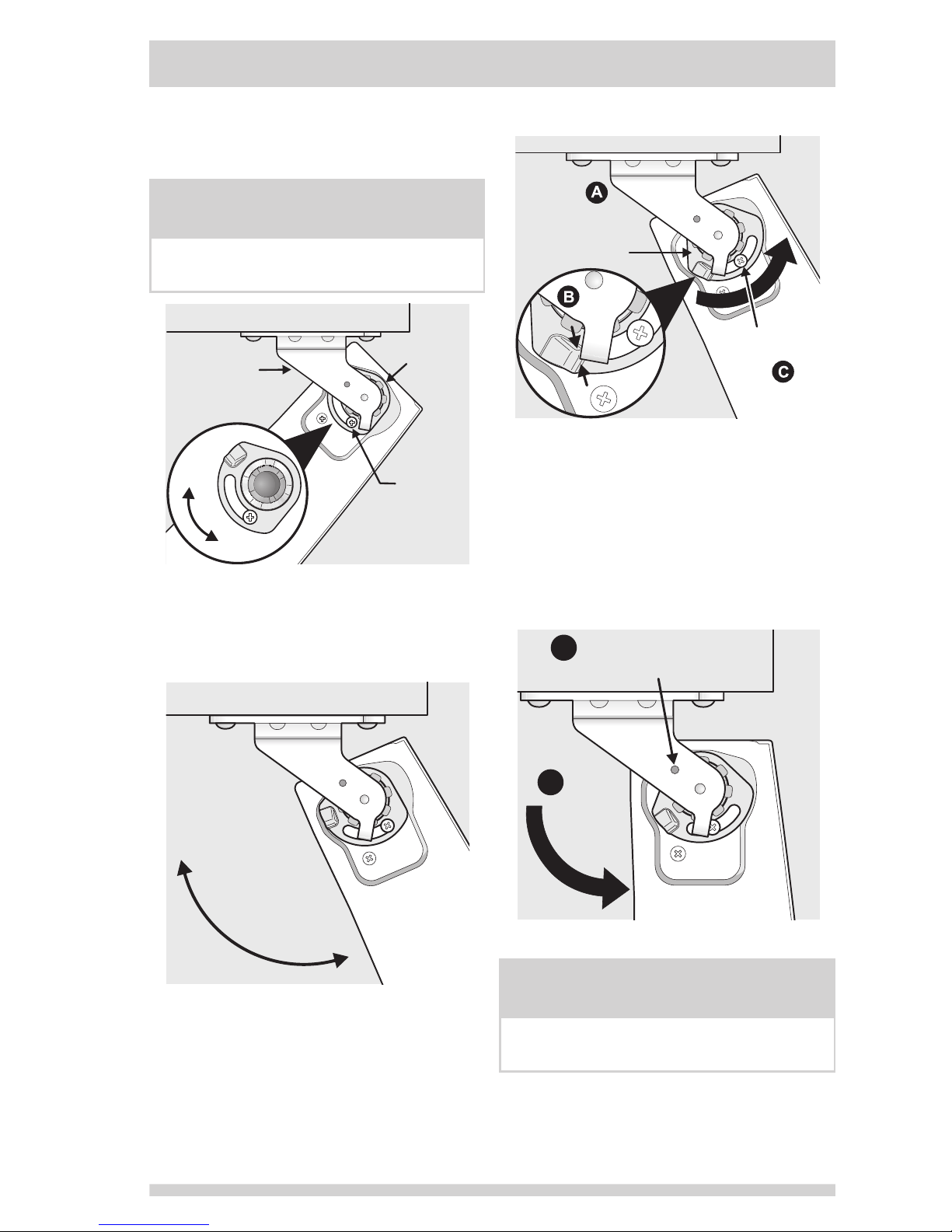 A

B

C