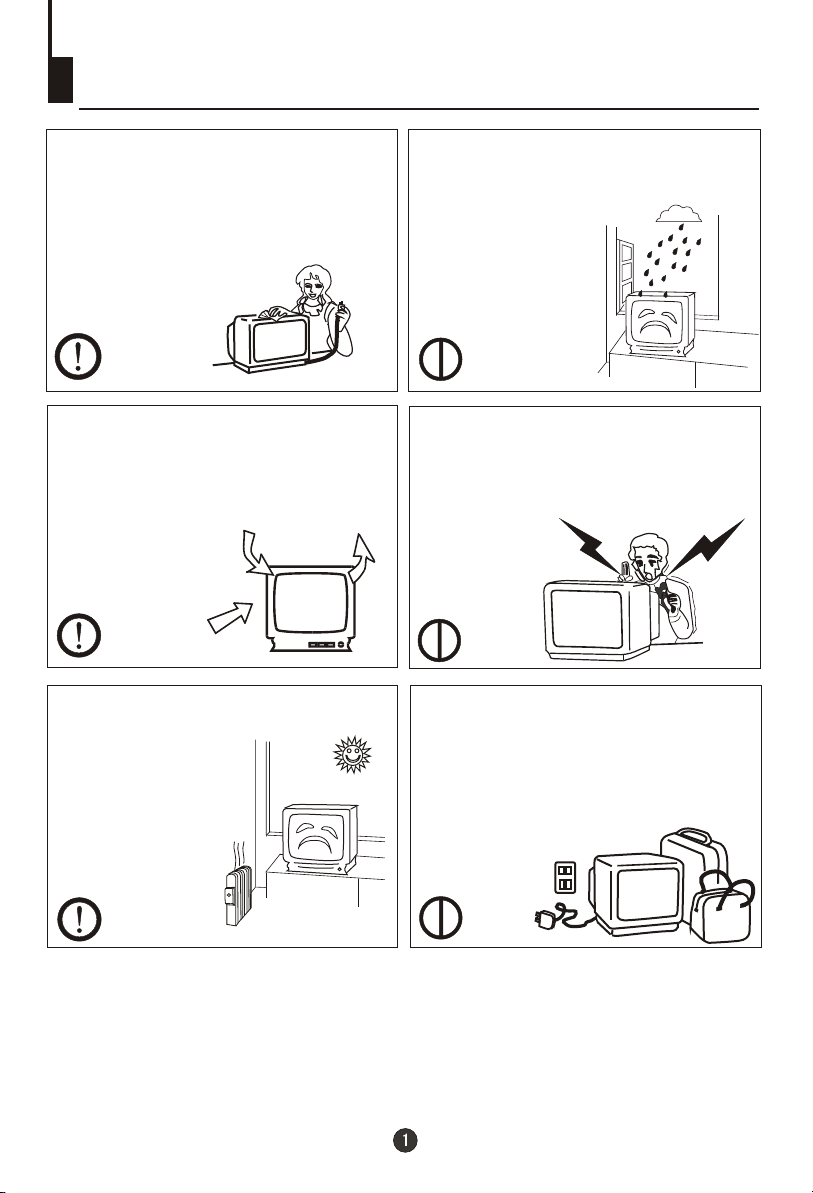 1