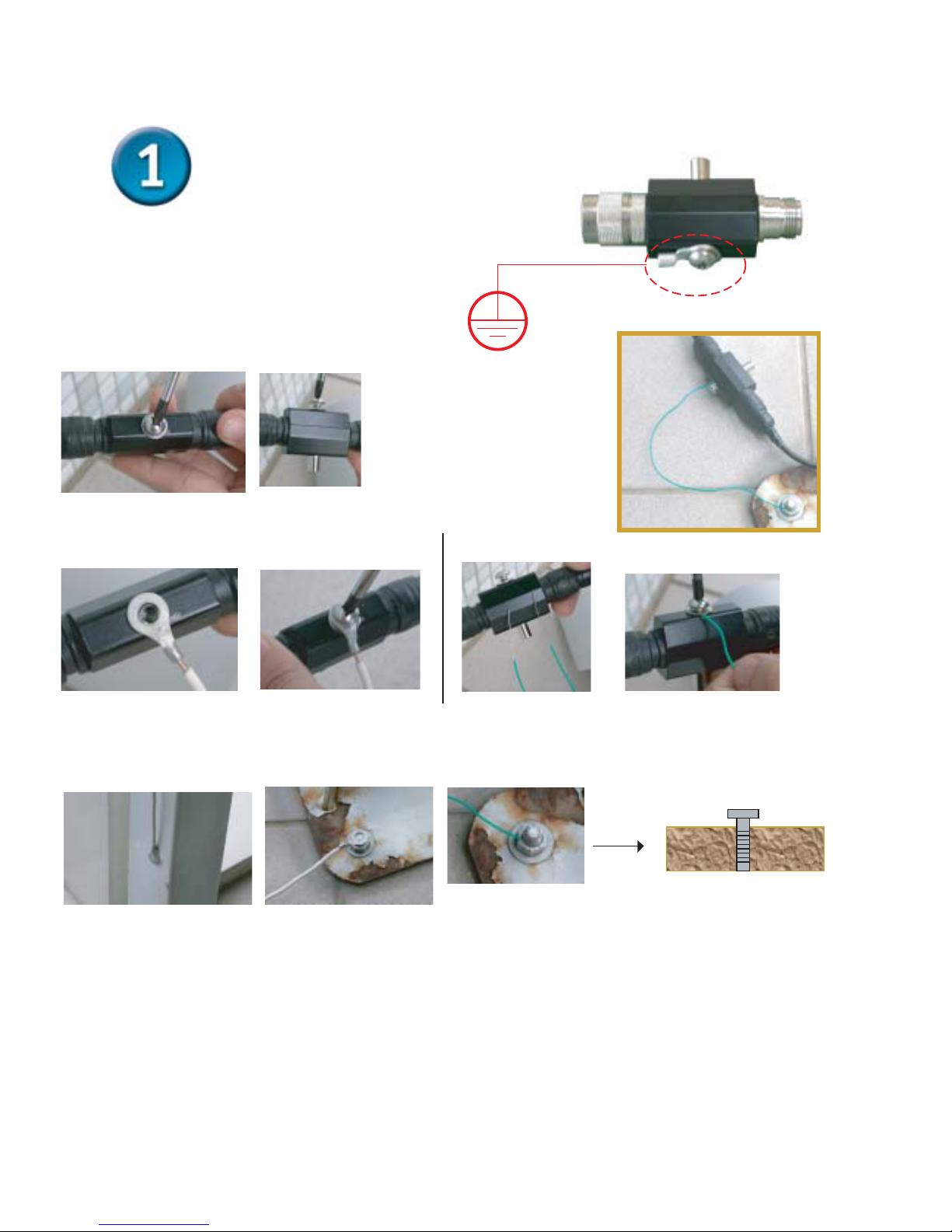 1